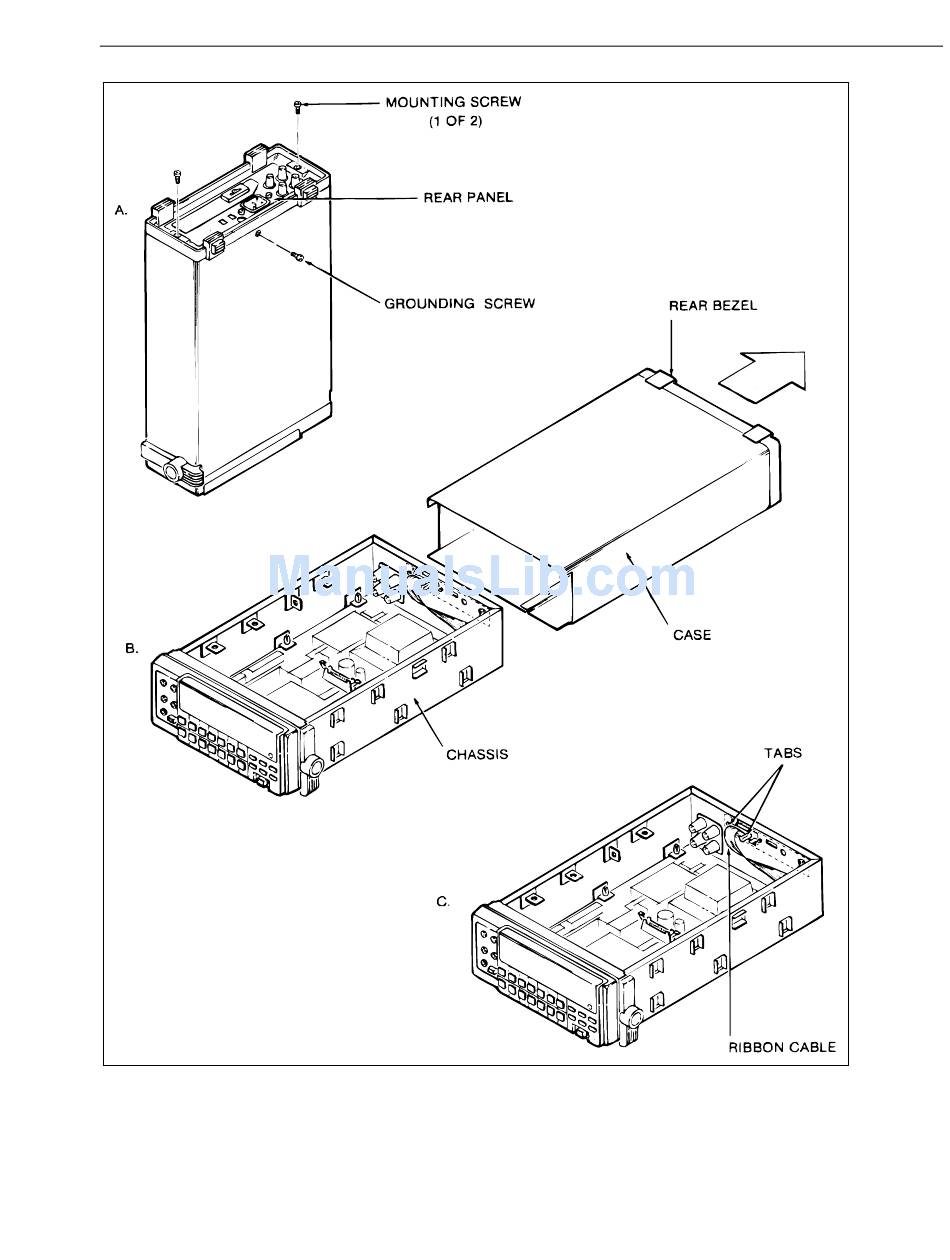 MOUNTING SCREW
(1 OF 2)

A.

REAR PANEL

GROUNDING SCREW

REAR BEZEL

ManualsLib.com

CASE

B.

CHASSIS

TABS

C.

RIBBON CABLE