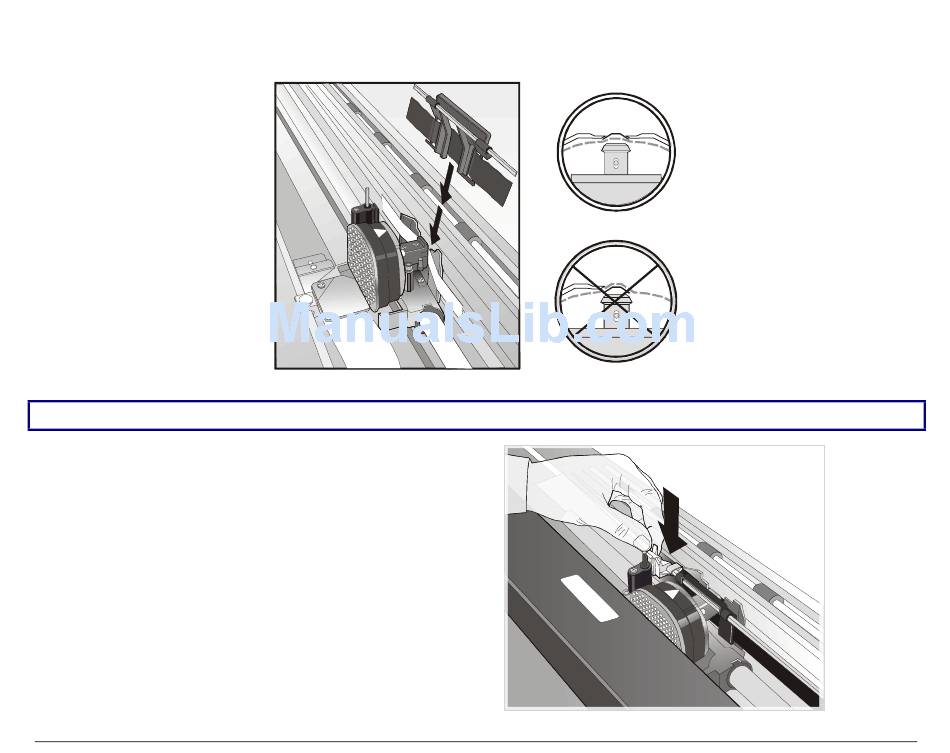 ManualsLib.com