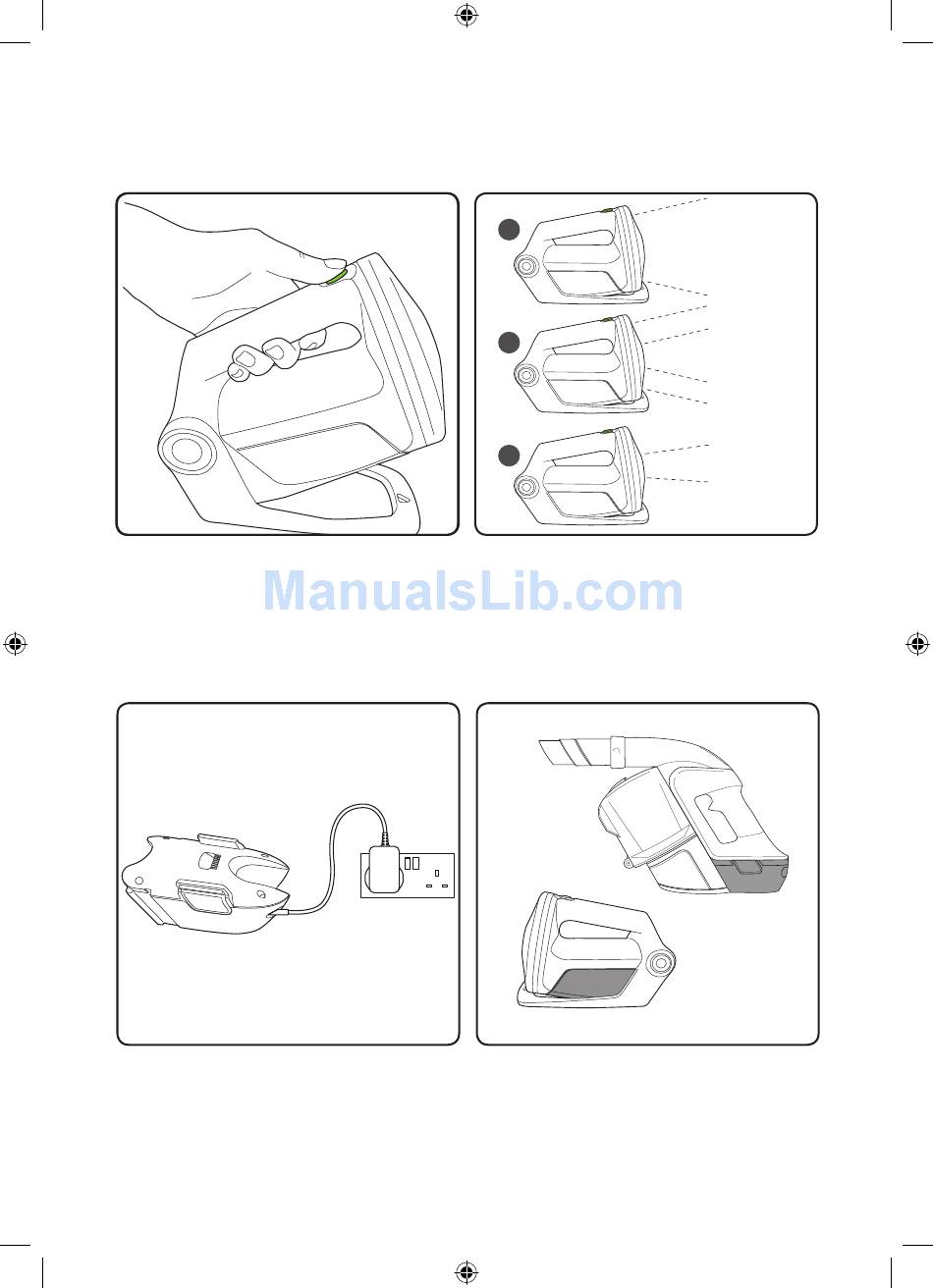 ManualsLib.com