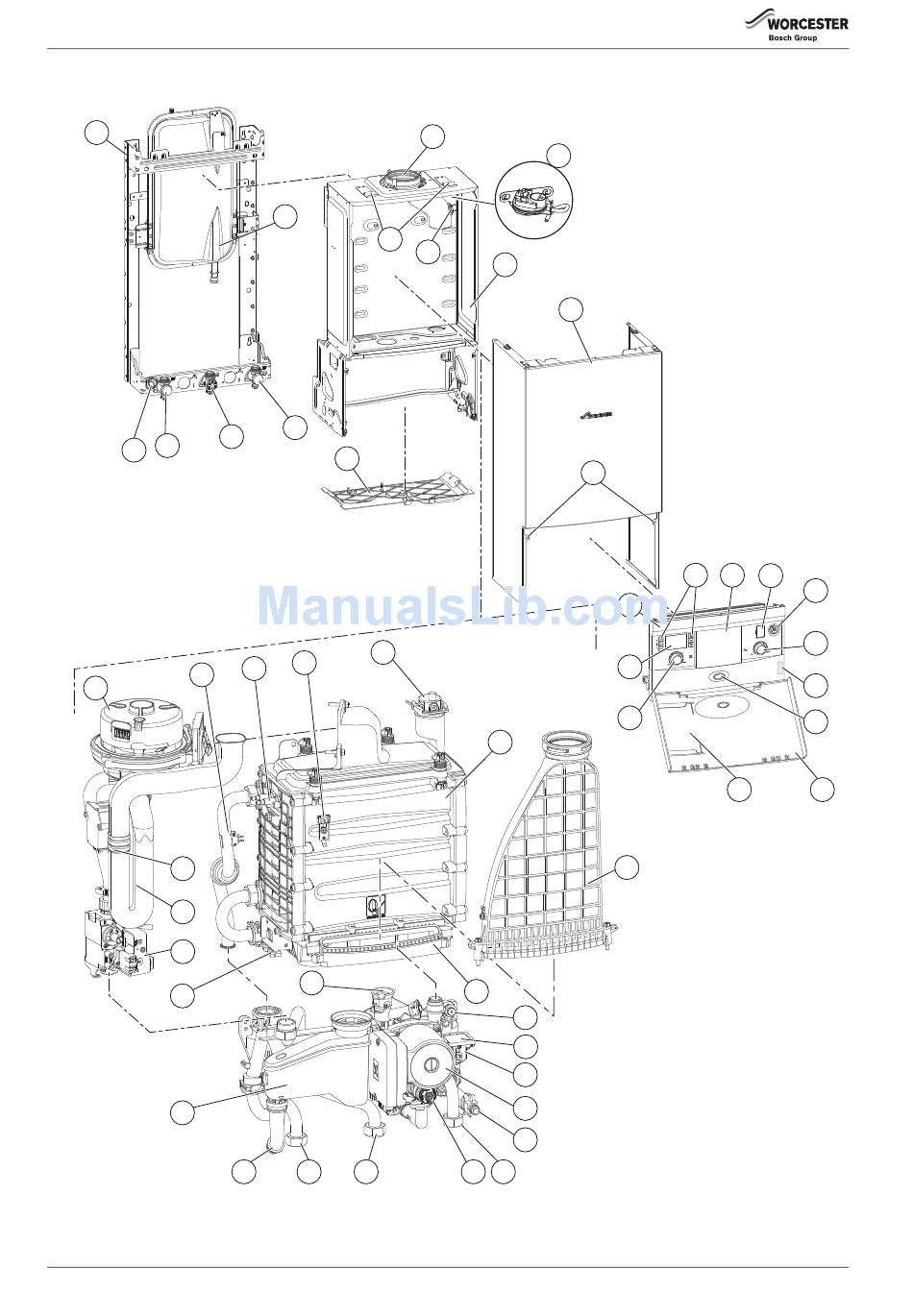 WORCESTER
Bosch Group

ManualsLib.com