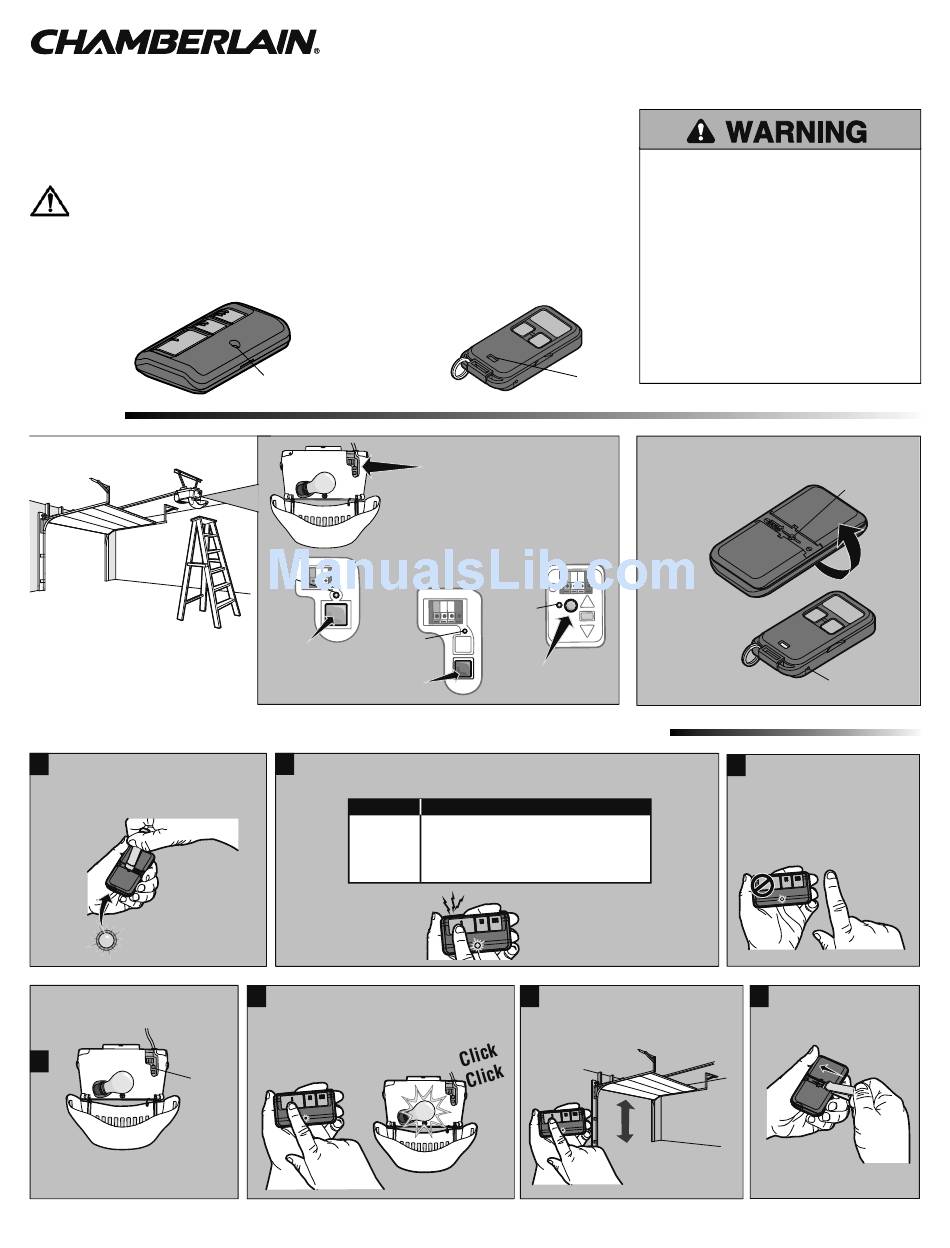 CHAMBERLAIN®

WARNING

ManualsLib.com

Click
Click