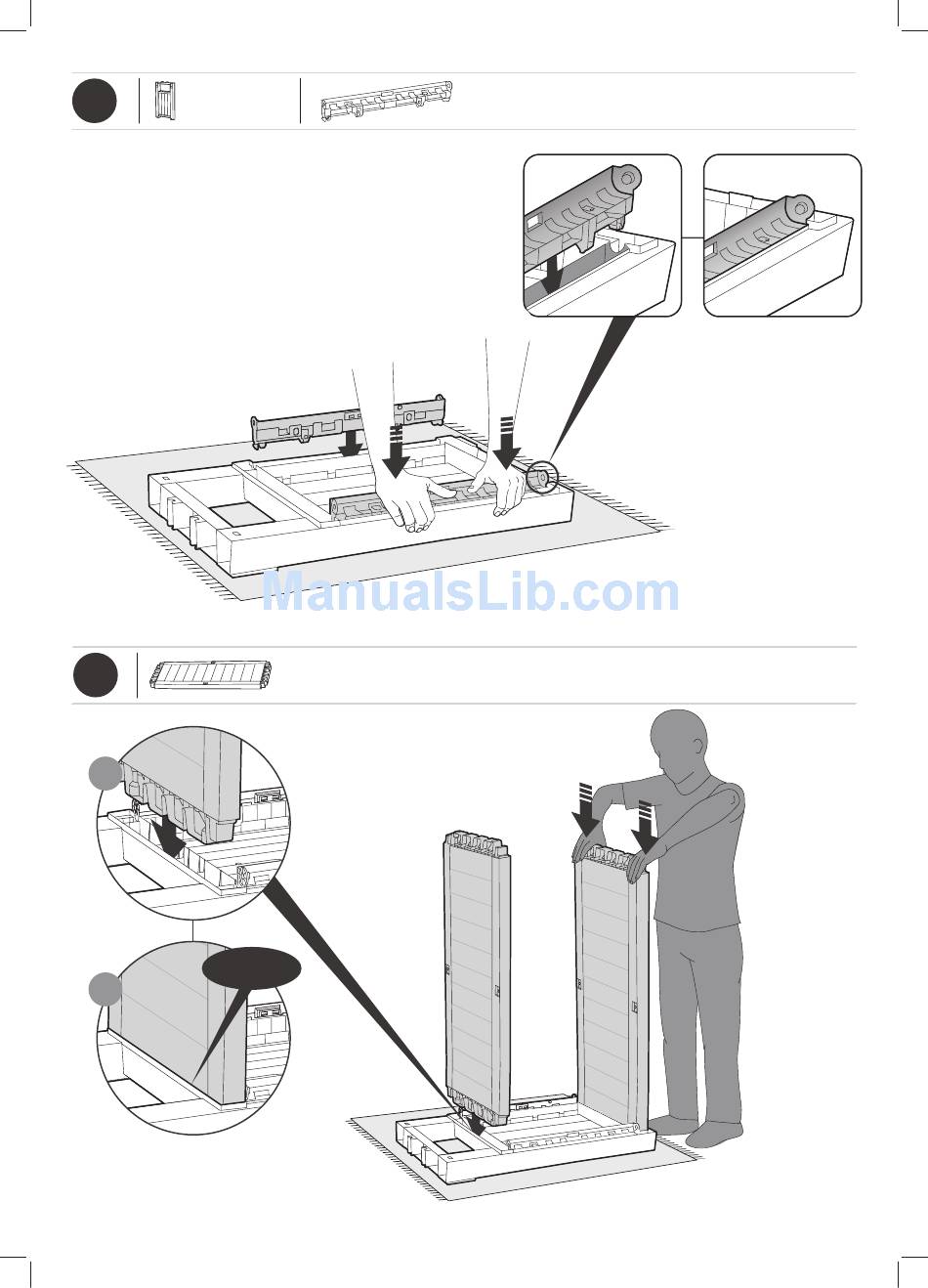 ManualsLib.com