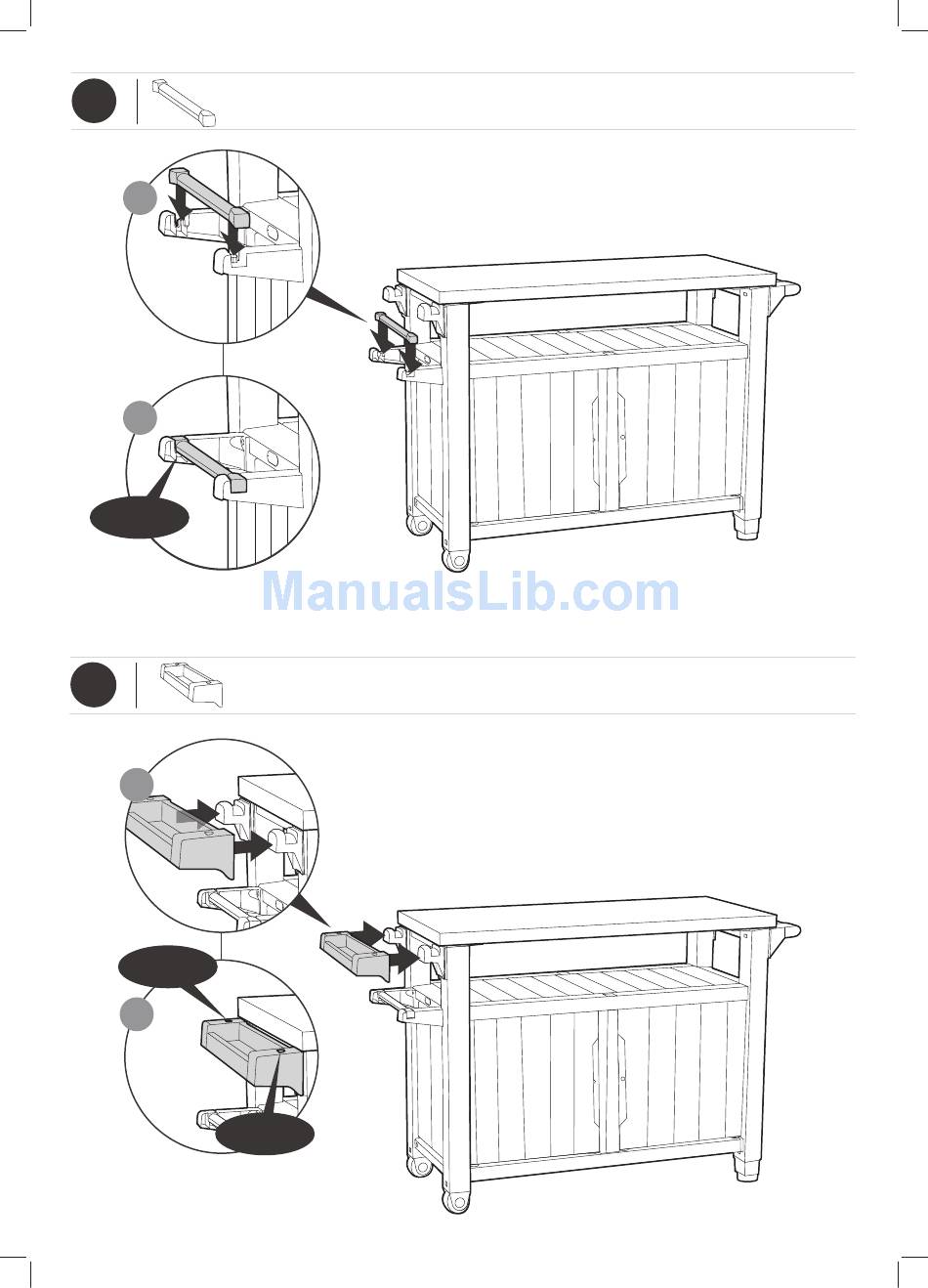 ManualsLib.com