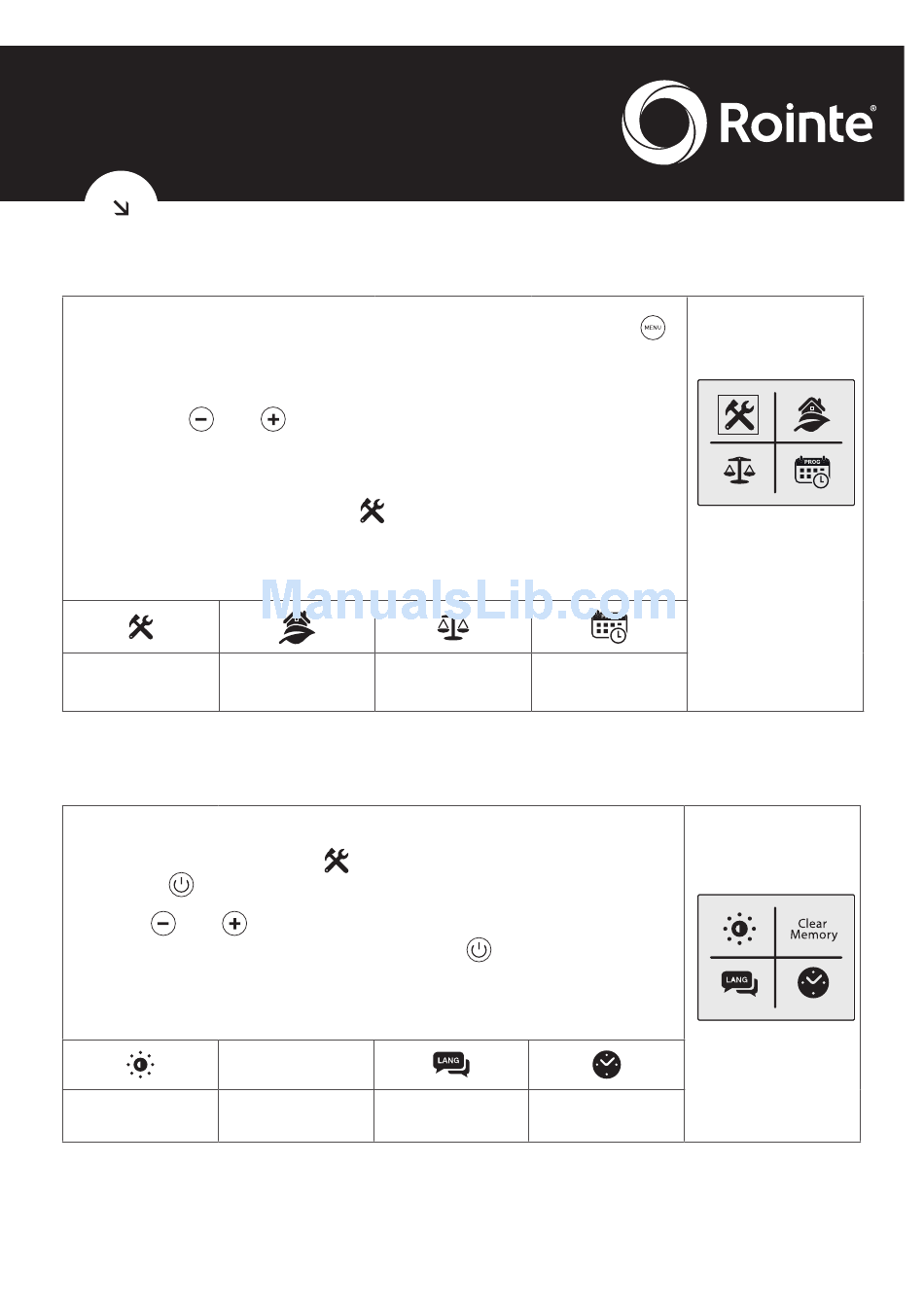 Rointe®

MENU

PROG

ManualsLib.com

Clear Memory

LANG

LANG