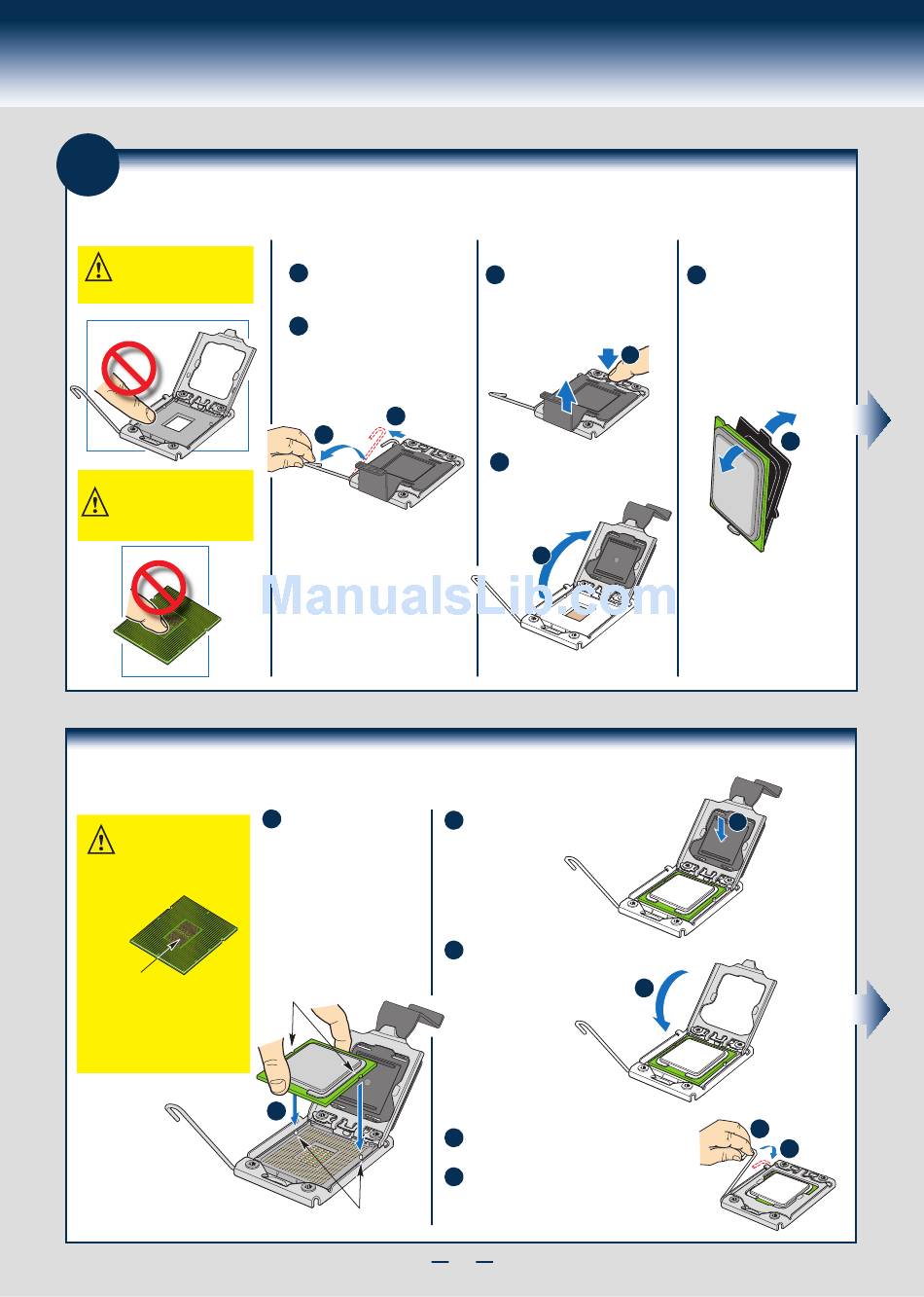 ManualsLib.com