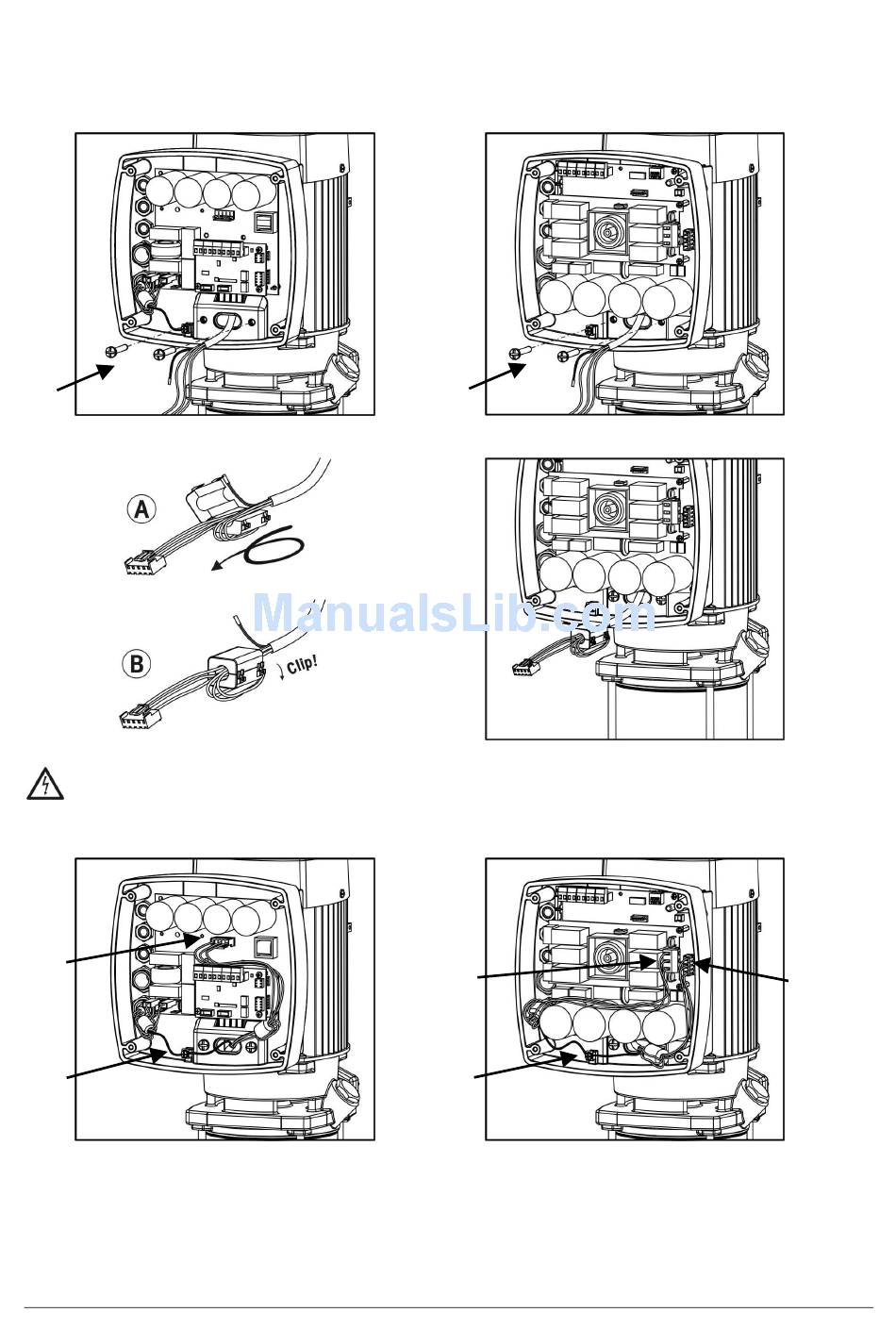 A

B

Clip!

ManualsLib.com