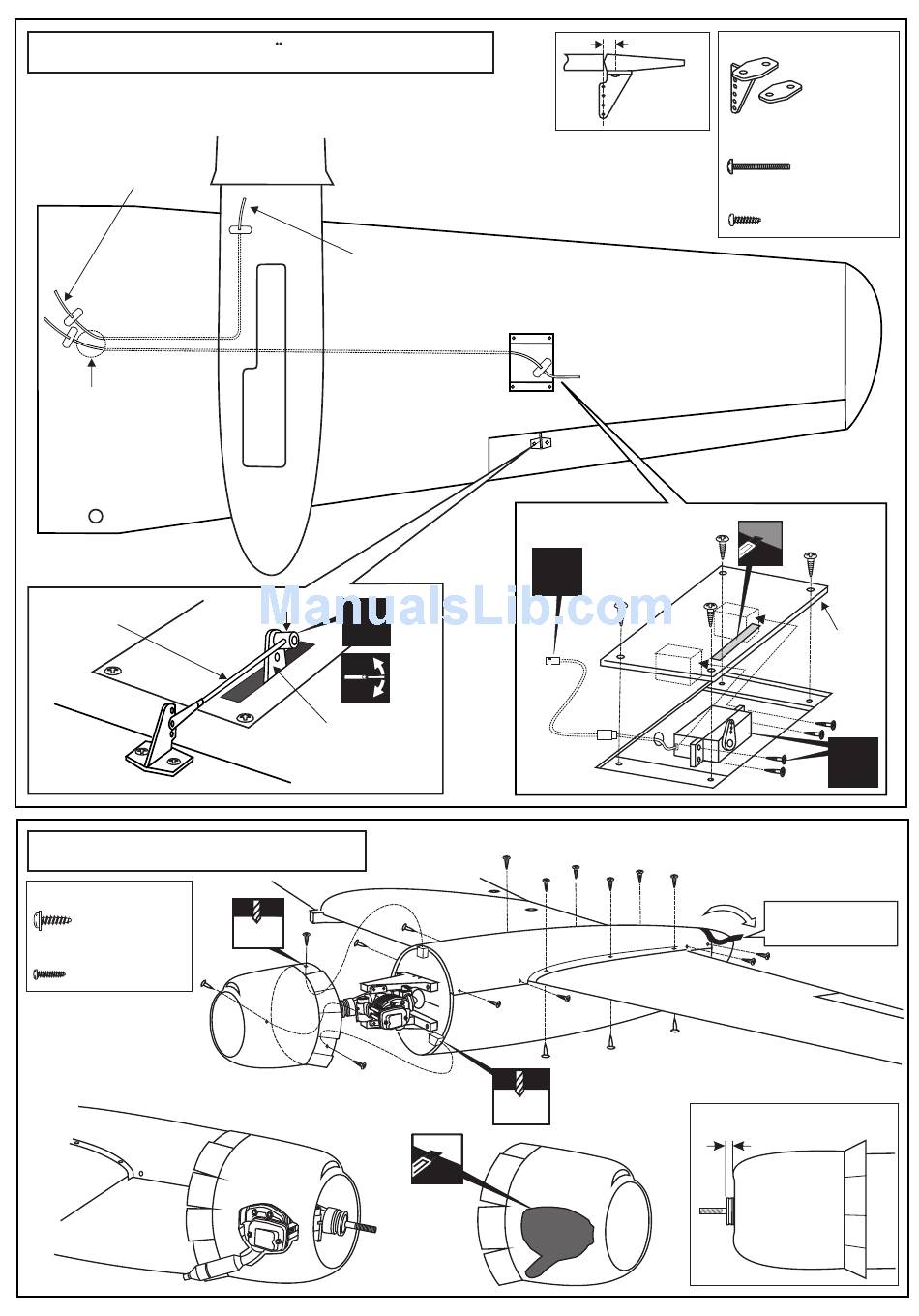 ManualsLib.com