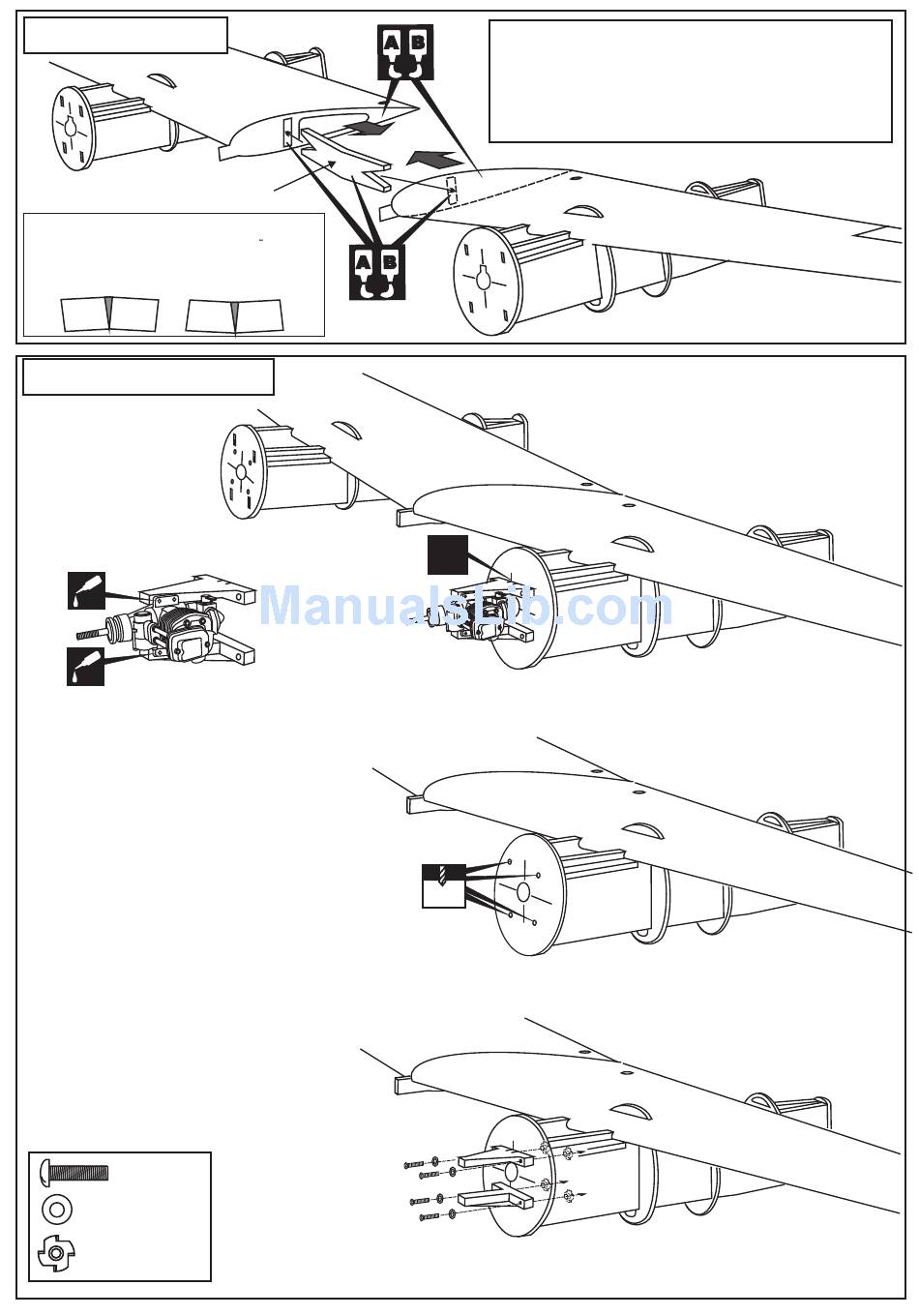 A B

A B

ManualsLib.com