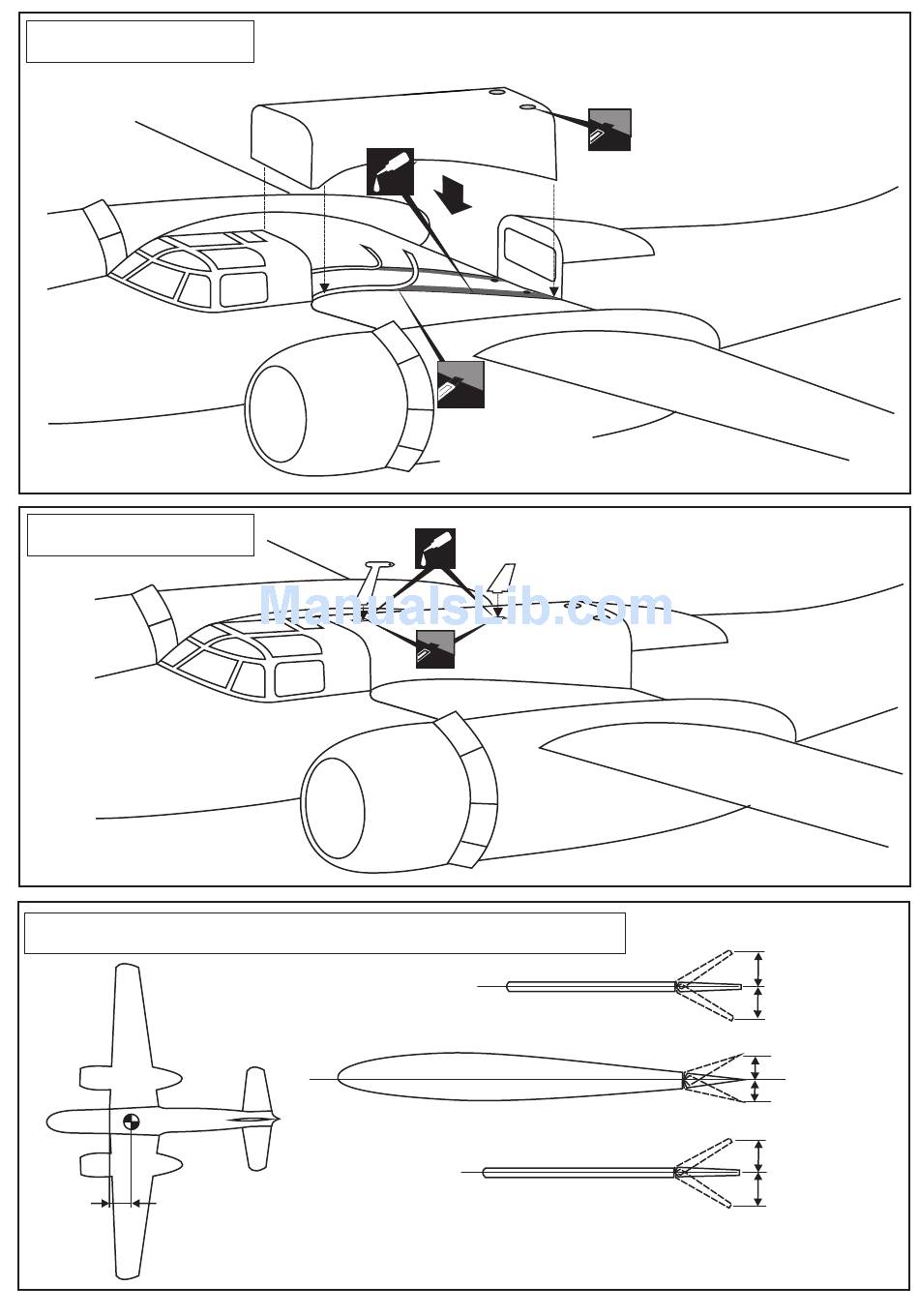 ManualsLib.com