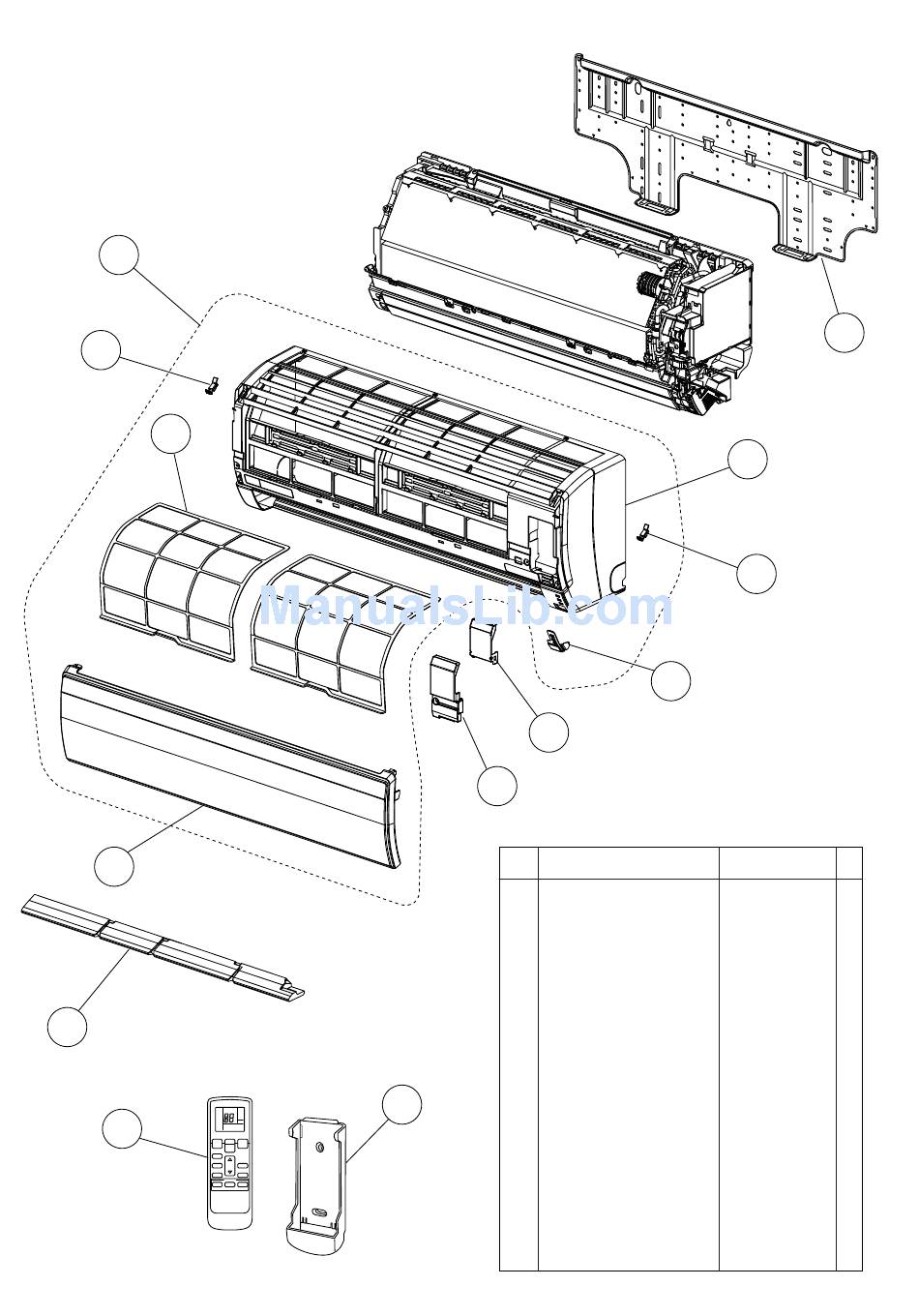 ManualsLib.com