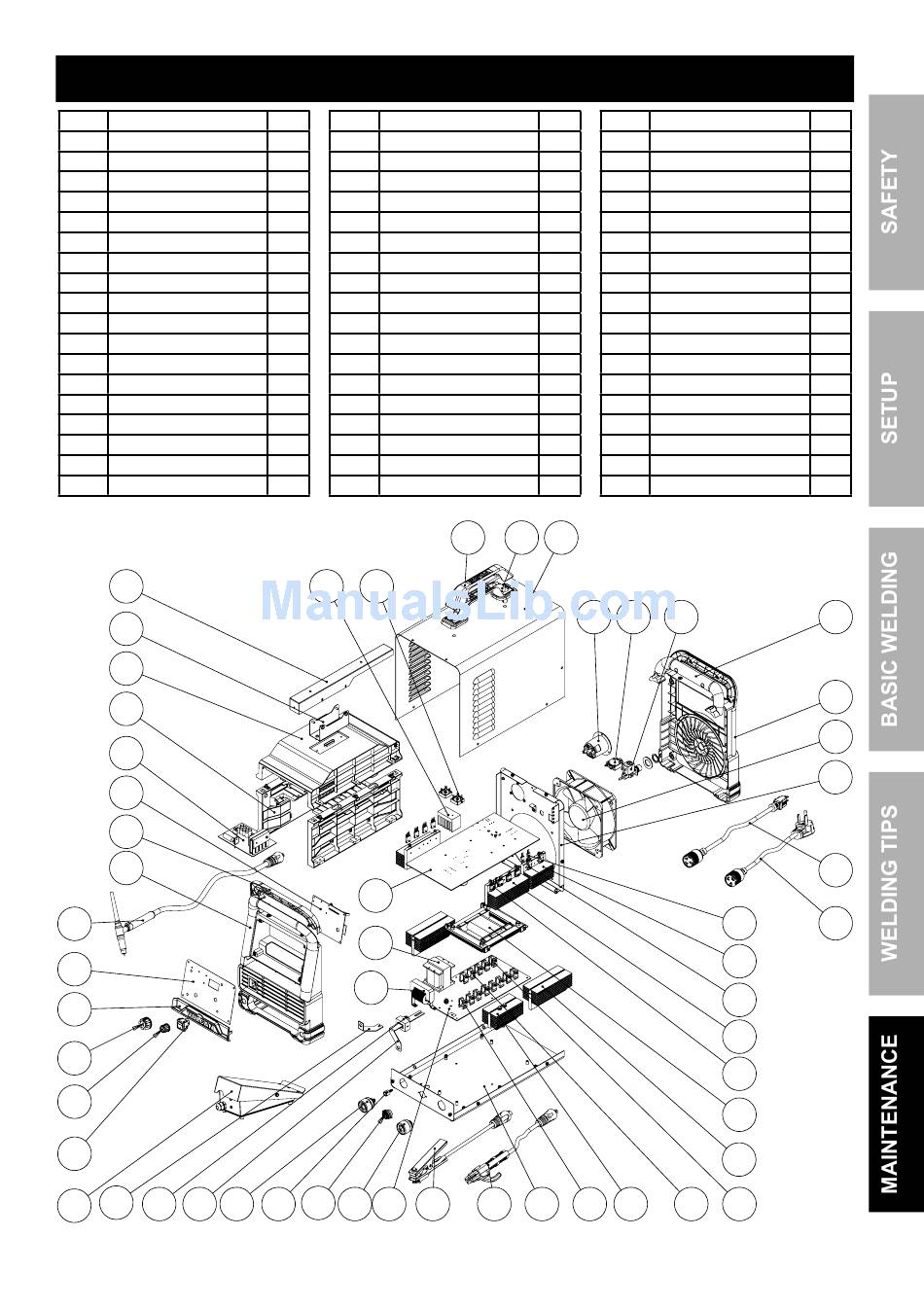 ManualsLib.com

SAFETY
SETUP
BASIC WELDING
WELDING TIPS
MAINTENANCE