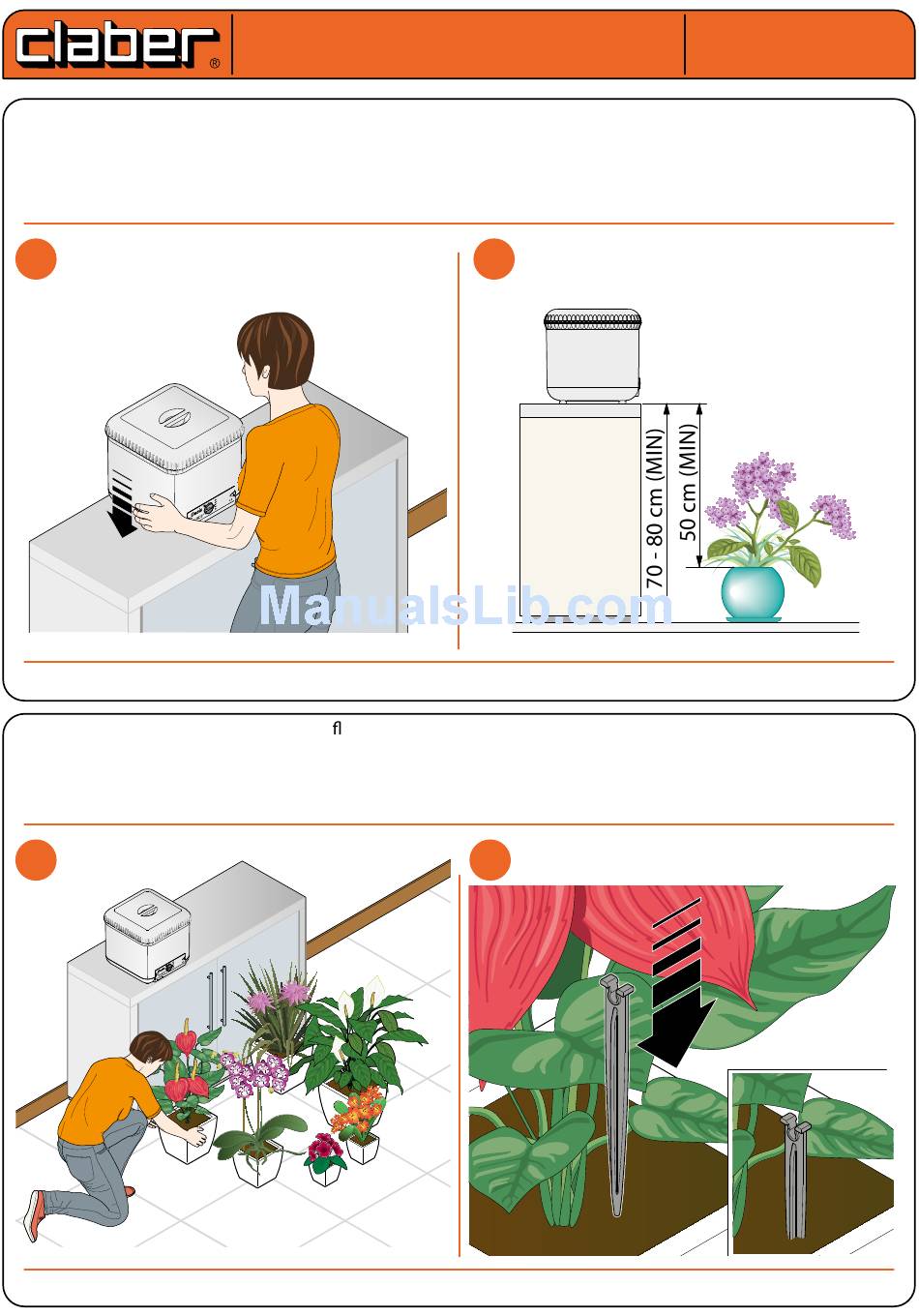 claber®

70 - 80 cm (MIN)

50 cm (MIN)

ManualsLib.com

fl