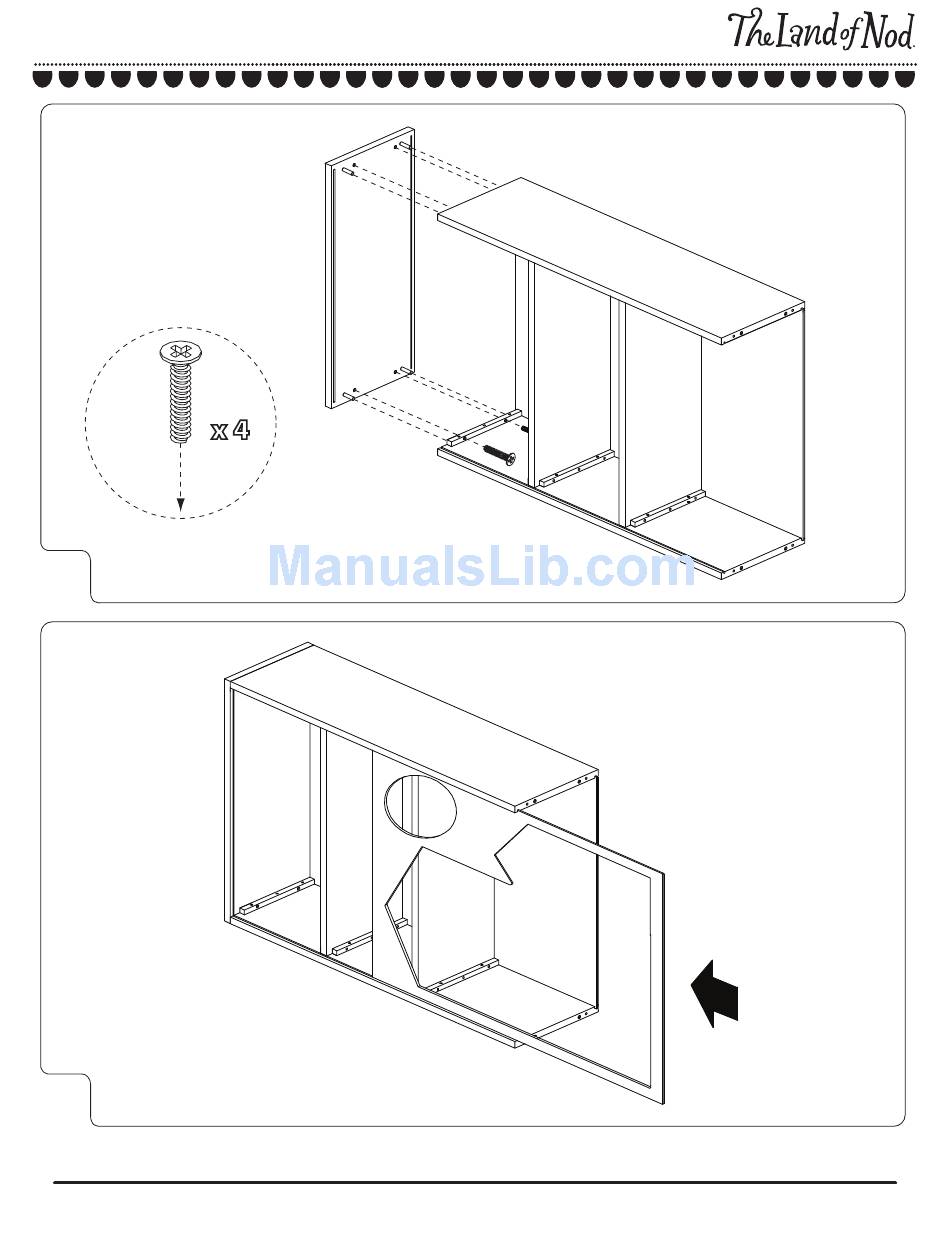 The Land of Nod

x 4

ManualsLib.com