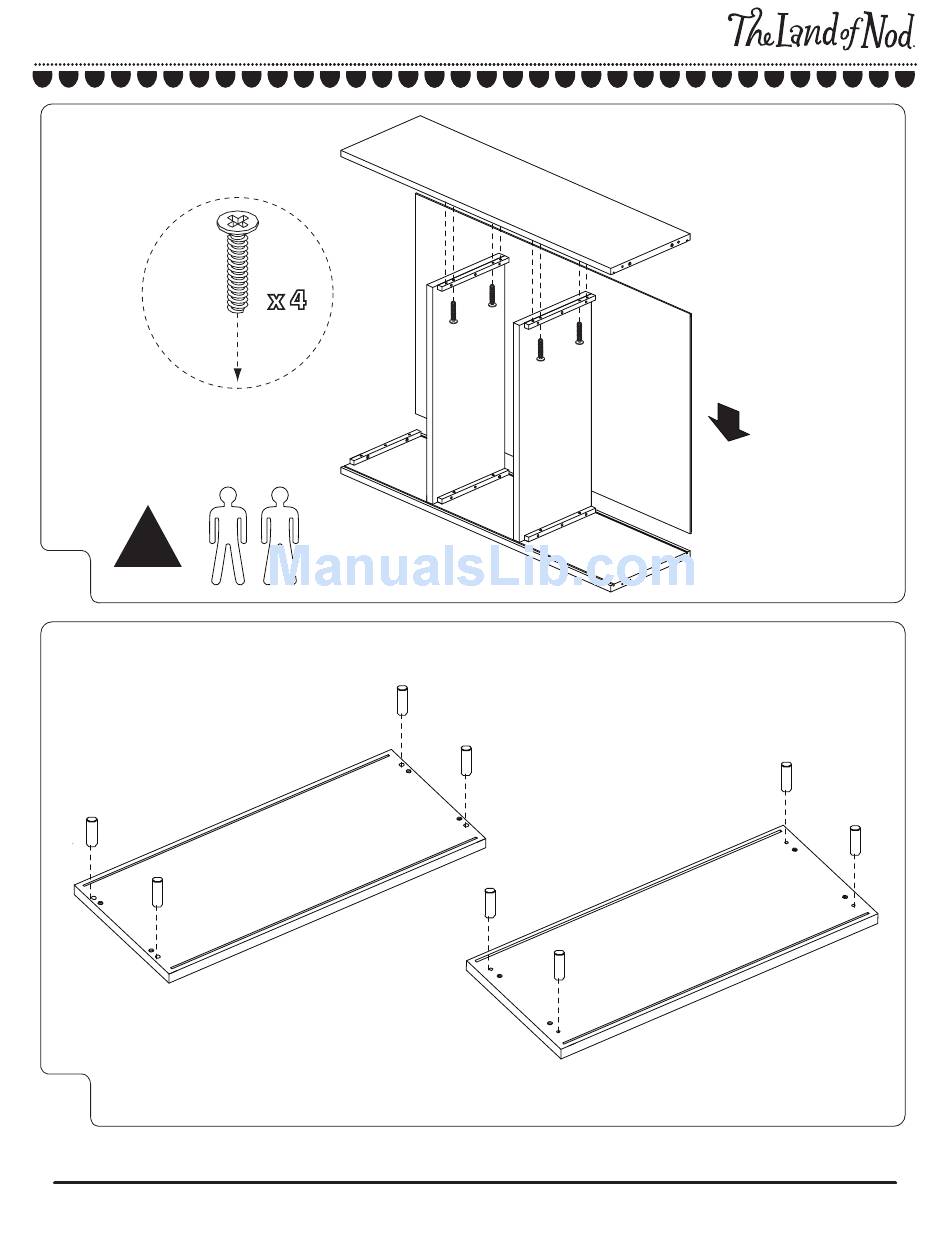 The Land of Nod

x 4

ManualsLib.com