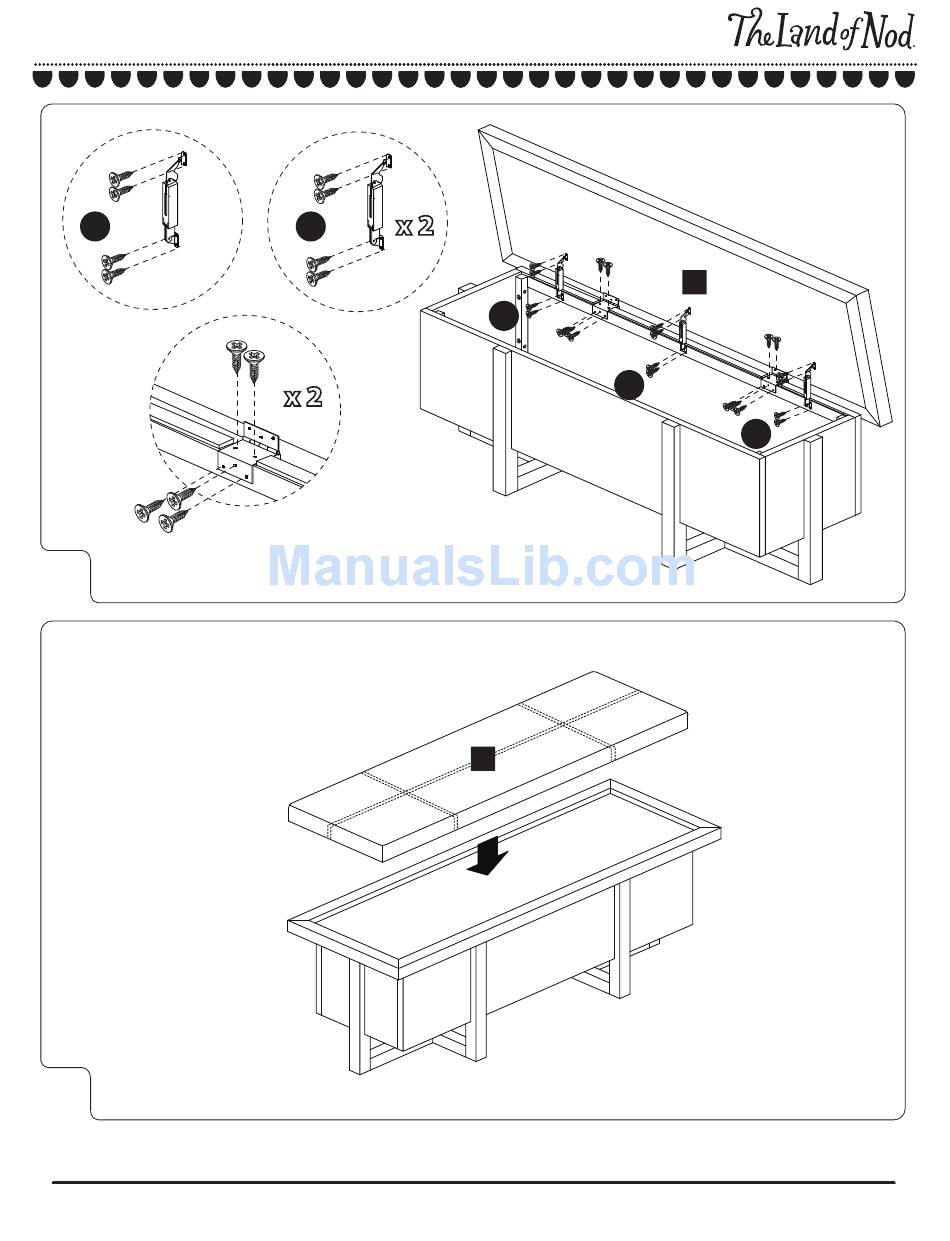 The Land of Nod

x 2

x 2

ManualsLib.com