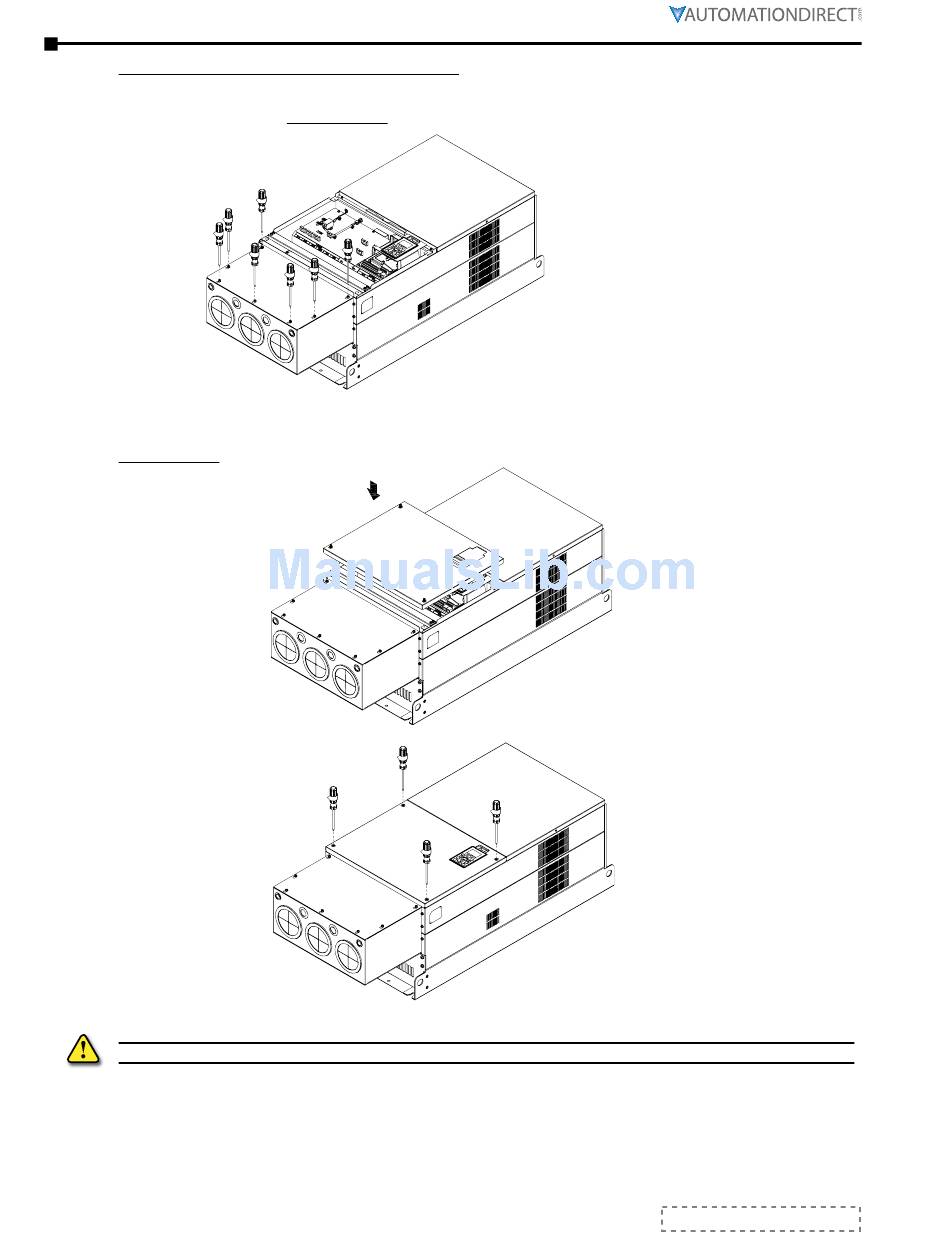 AUTOMATIONDIRECT.com

ManualsLib.com