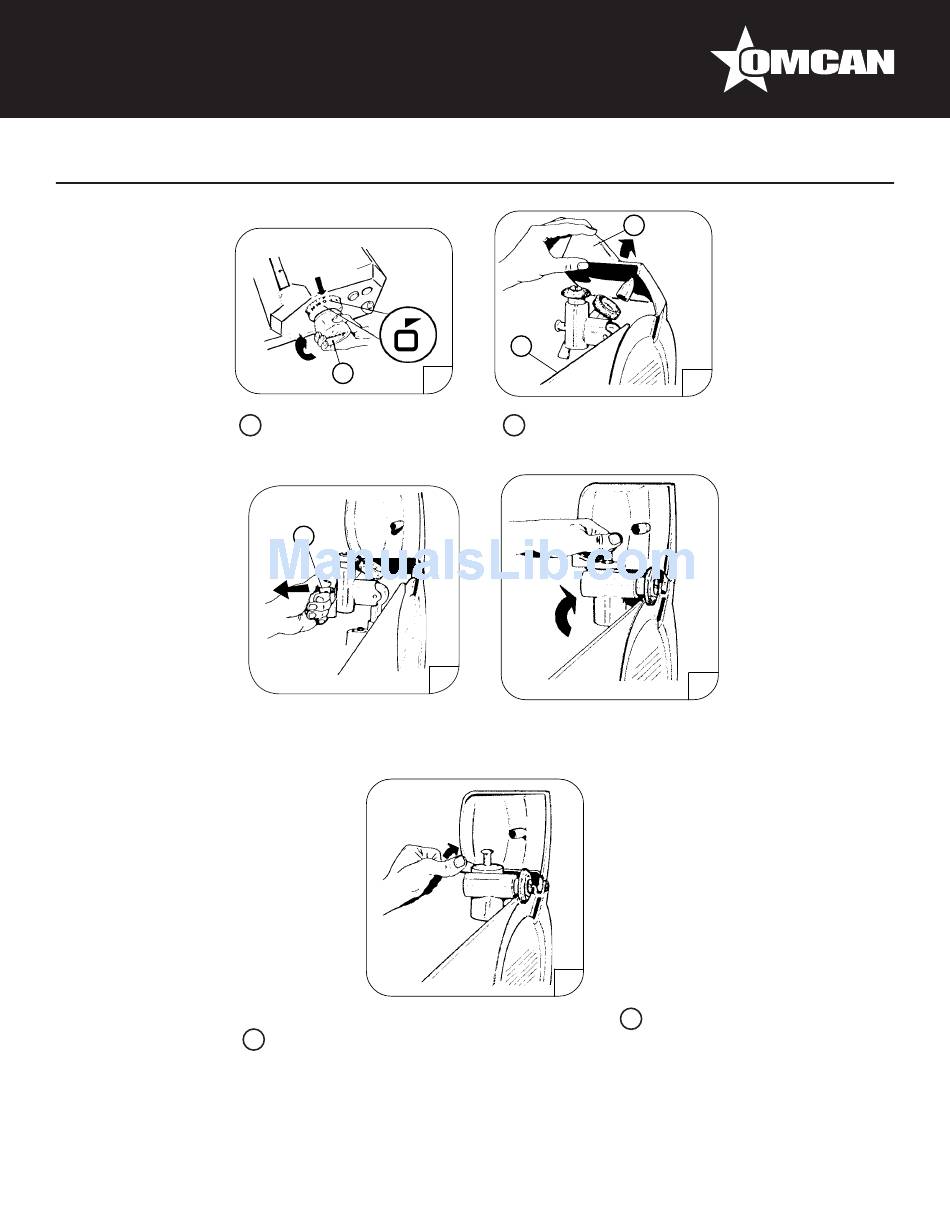 OMCAN

ManualsLib.com