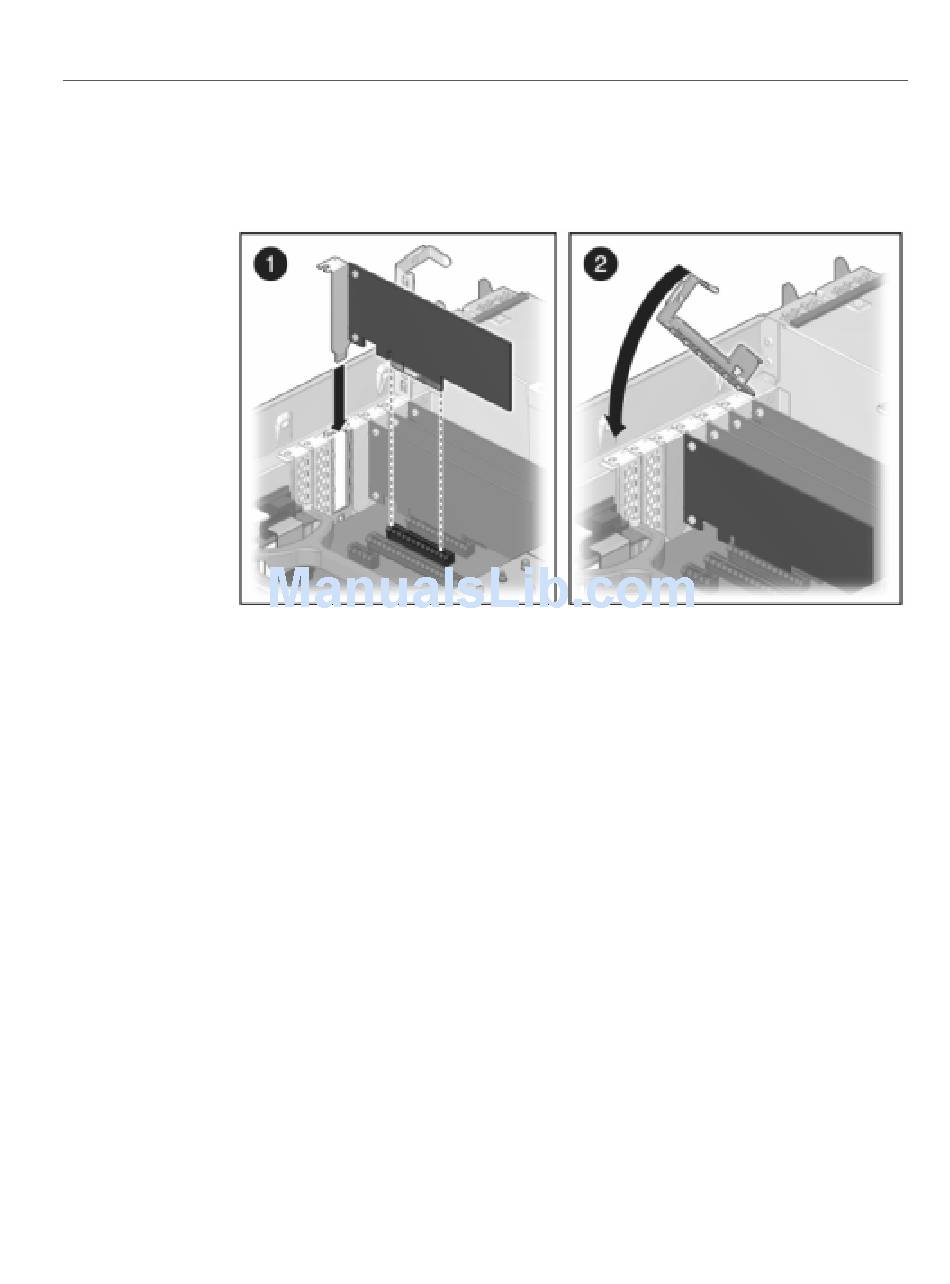 1

2

ManualsLib.com