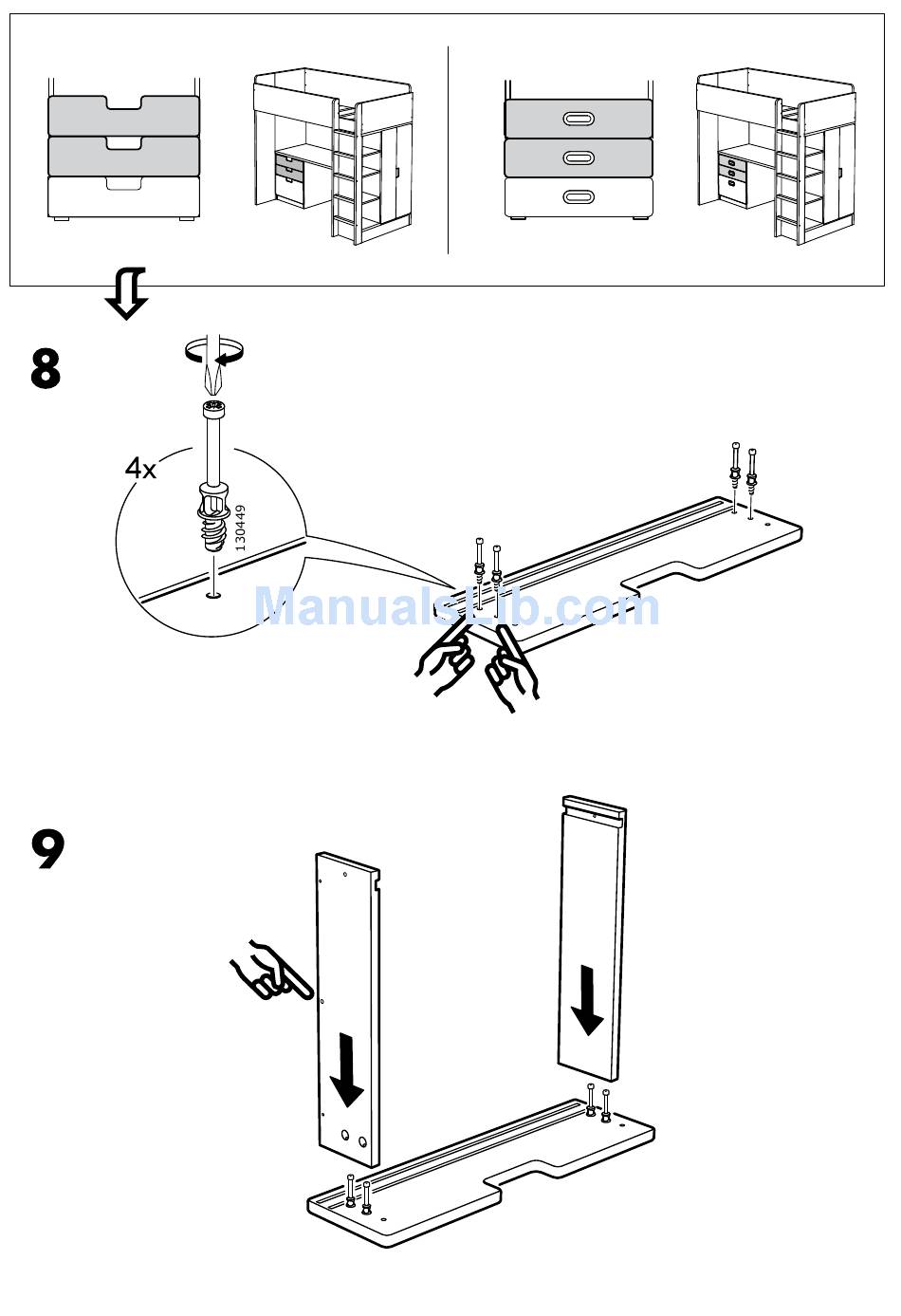 8

4x

130449

ManualsLib.com

9