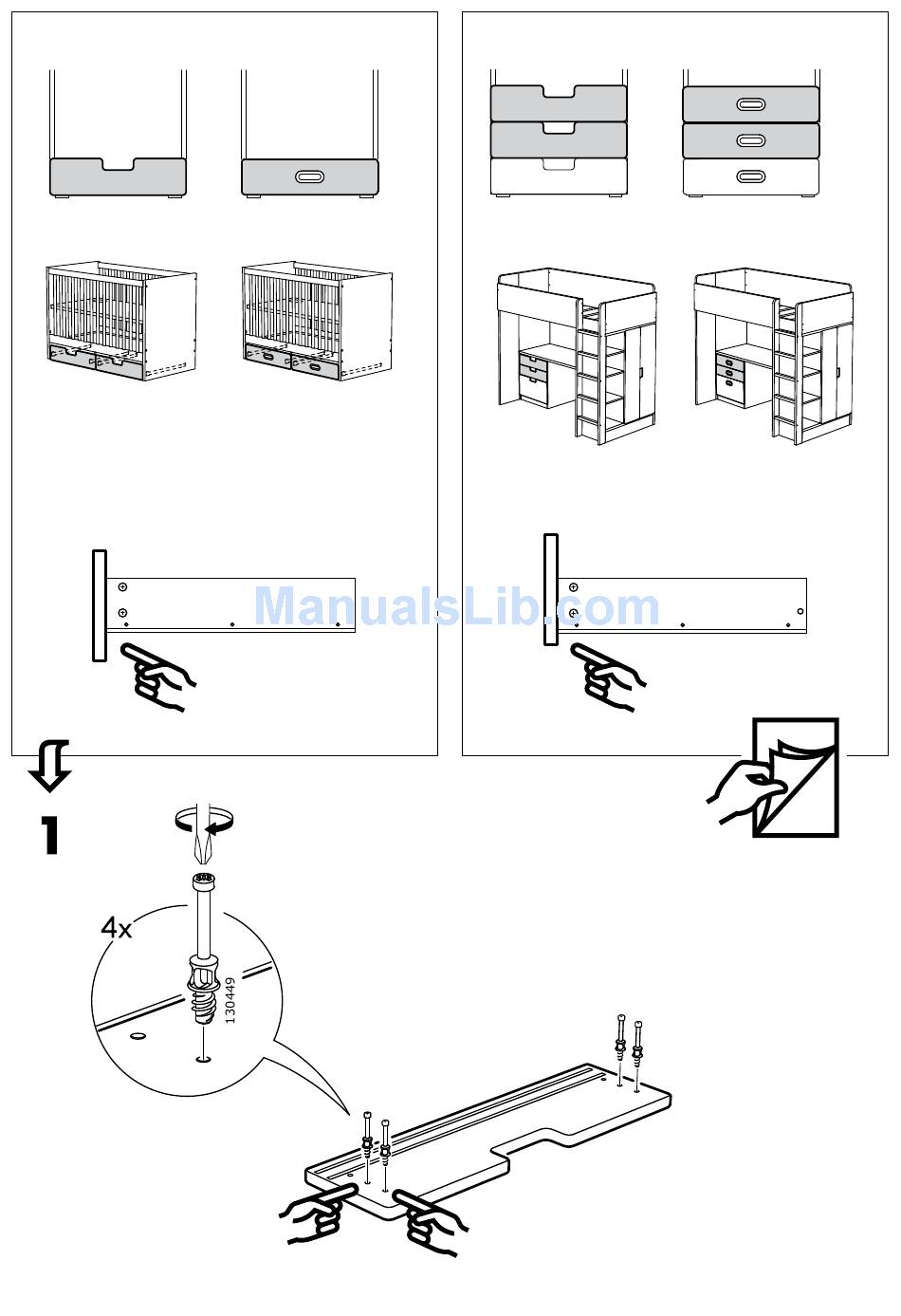 ManualsLib.com

1

4x

130449