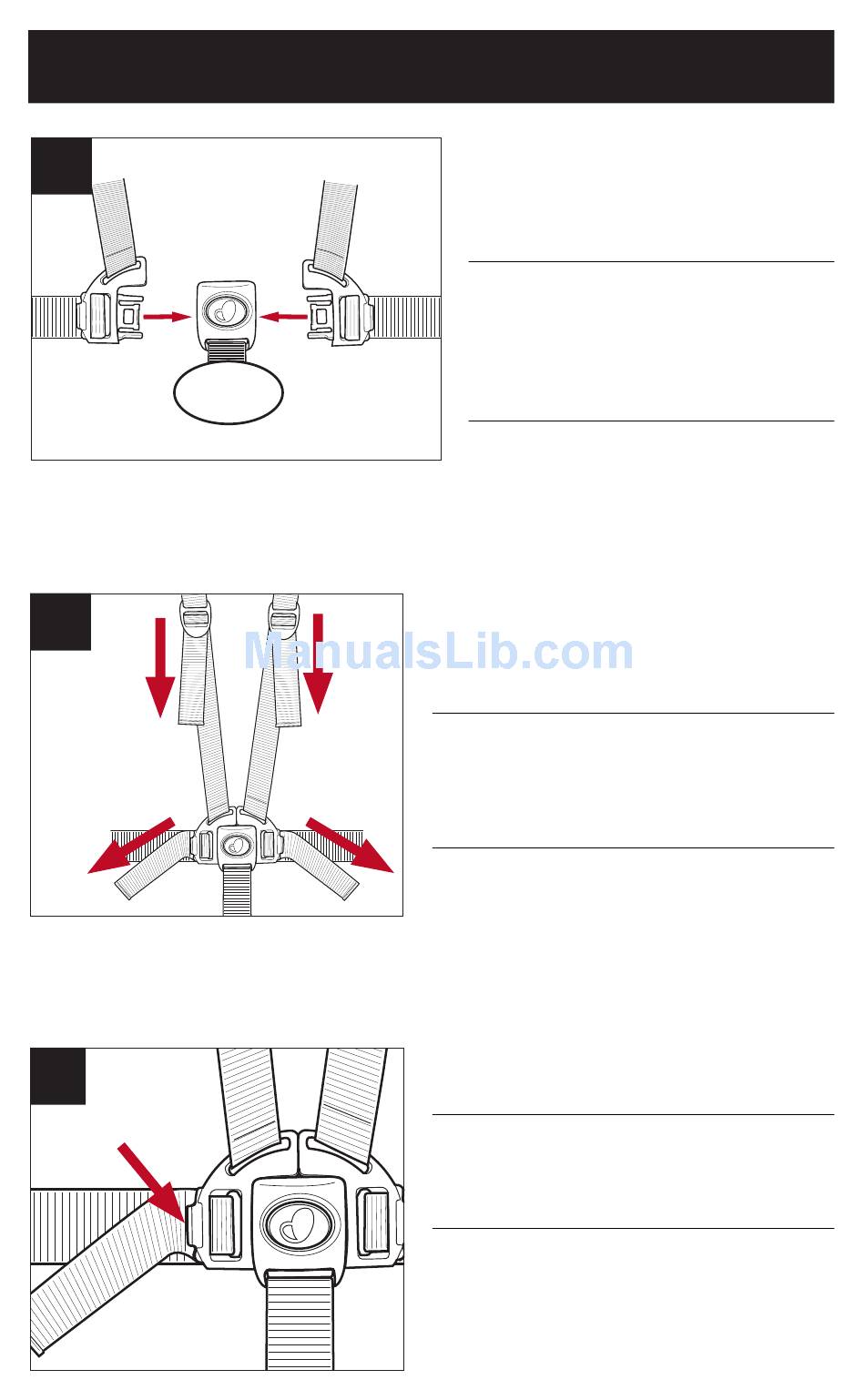 ManualsLib.com