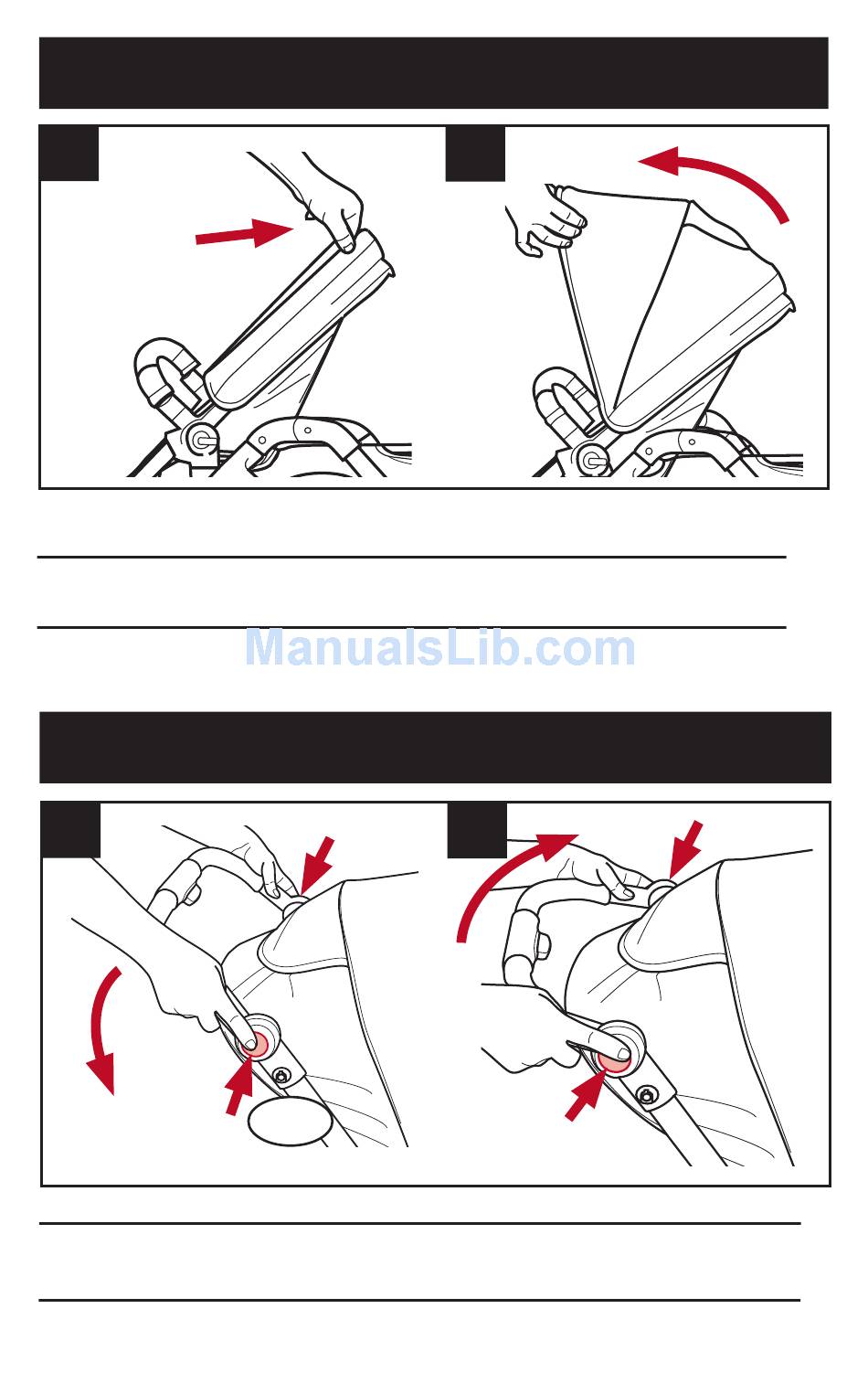 ManualsLib.com