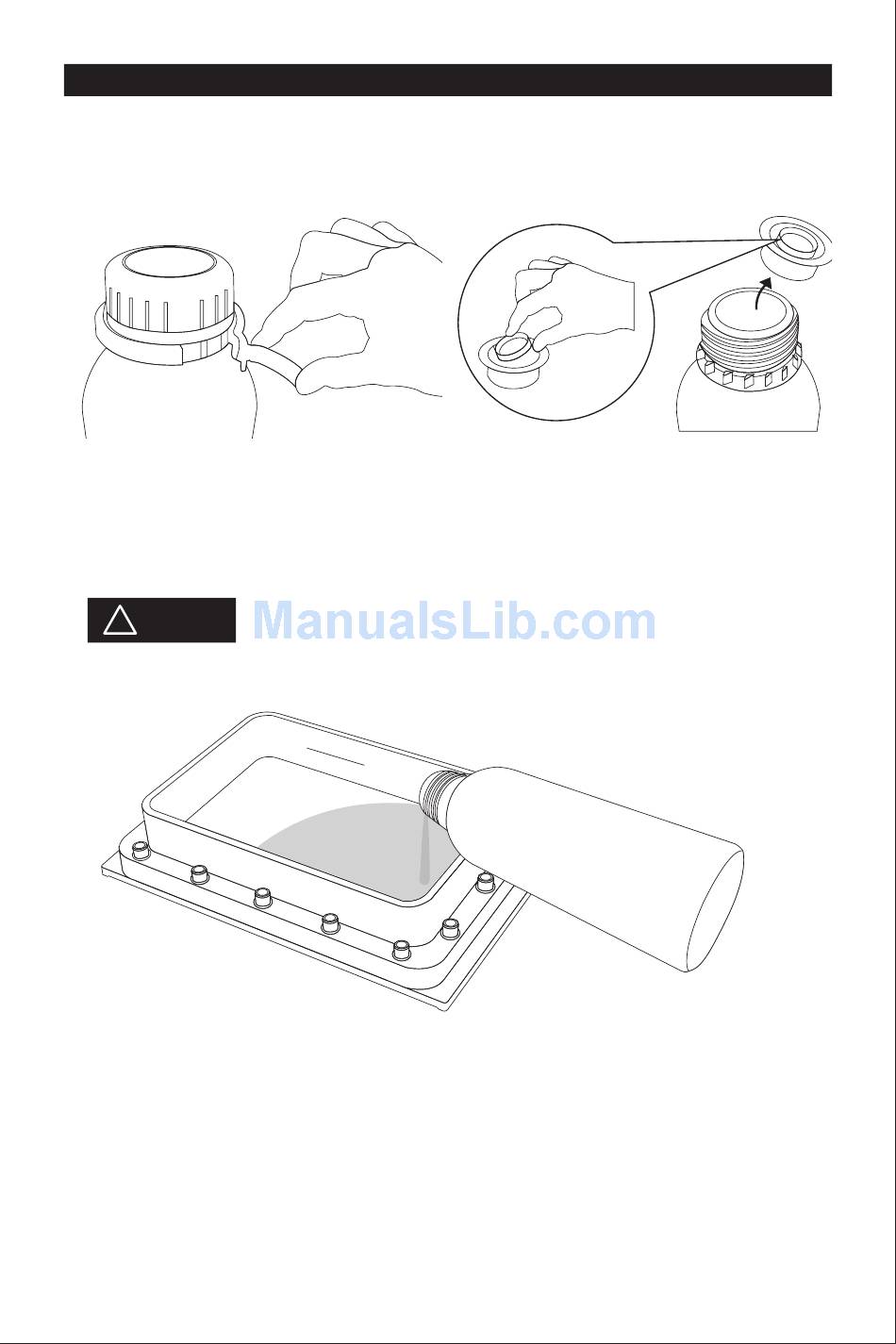 ManualsLib.com