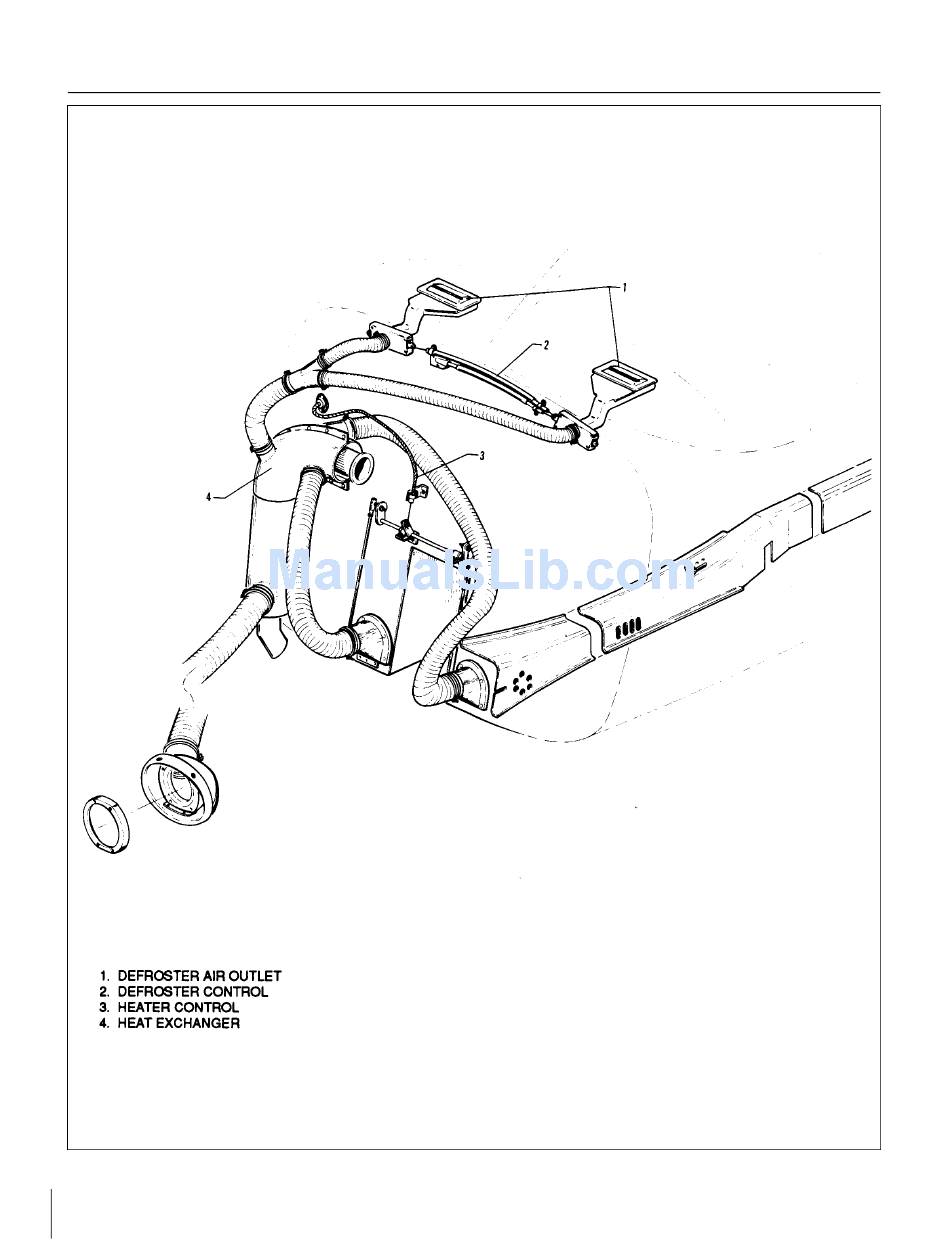 1

2

3

4

ManualsLib.com

1. DEFROSTER AIR OUTLET
2. DEFROSTER CONTROL
3. HEATER CONTROL
4. HEAT EXCHANGER