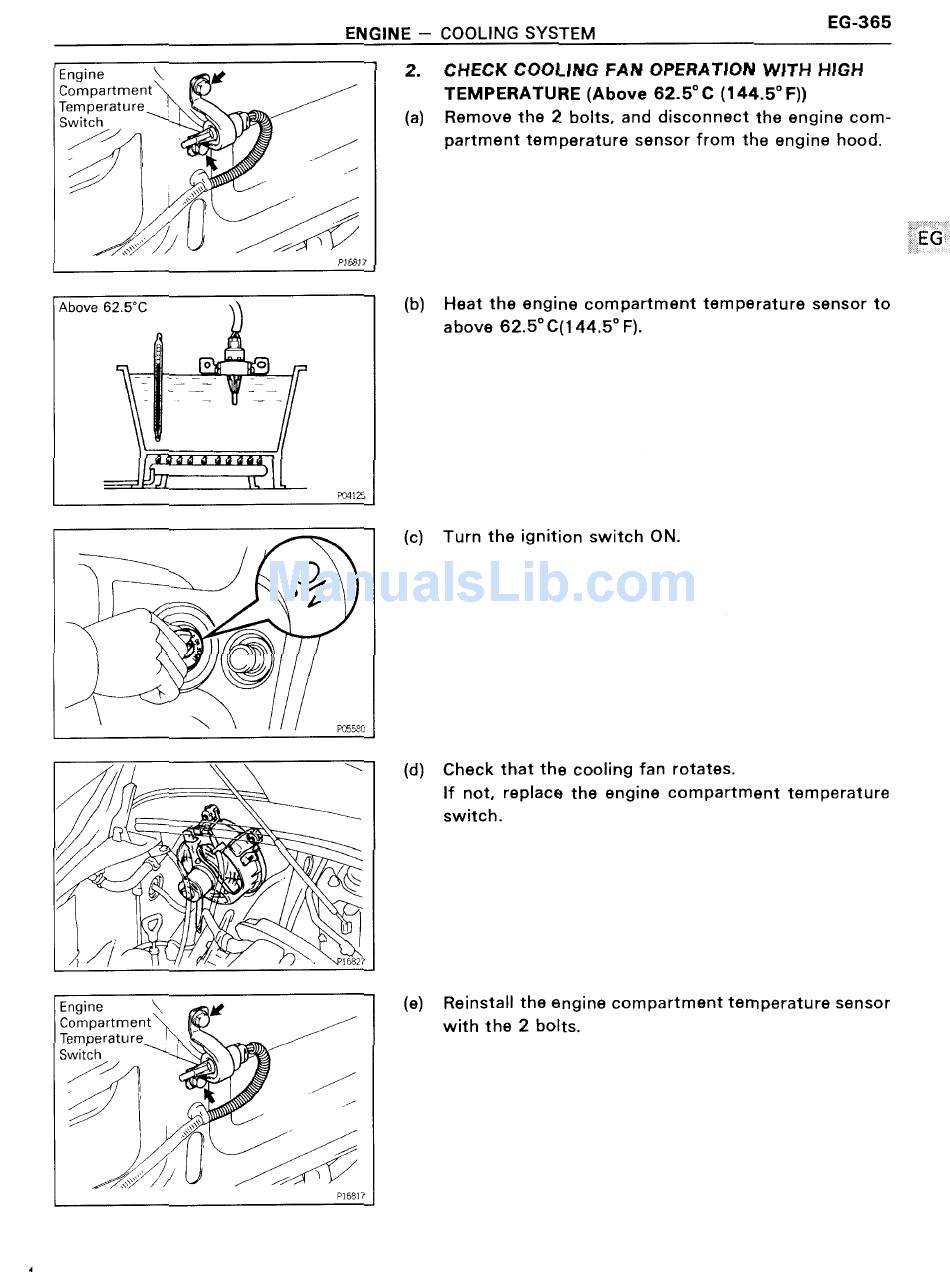 ENGINE — COOLING SYSTEM

EG-365

Engine Compartment Temperature Switch

P16817

2. CHECK COOLING FAN OPERATION WITH HIGH TEMPERATURE (Above 62.5°C (144.5°F))

(a) Remove the 2 bolts, and disconnect the engine compartment temperature sensor from the engine hood.

EG

Above 62.5°C

P04125

(b) Heat the engine compartment temperature sensor to above 62.5°C(144.5°F).

P05580

(c) Turn the ignition switch ON.

ManualsLib.com

P16827

(d) Check that the cooling fan rotates.
If not, replace the engine compartment temperature switch.

Engine Compartment Temperature Switch

P16817

(e) Reinstall the engine compartment temperature sensor with the 2 bolts.