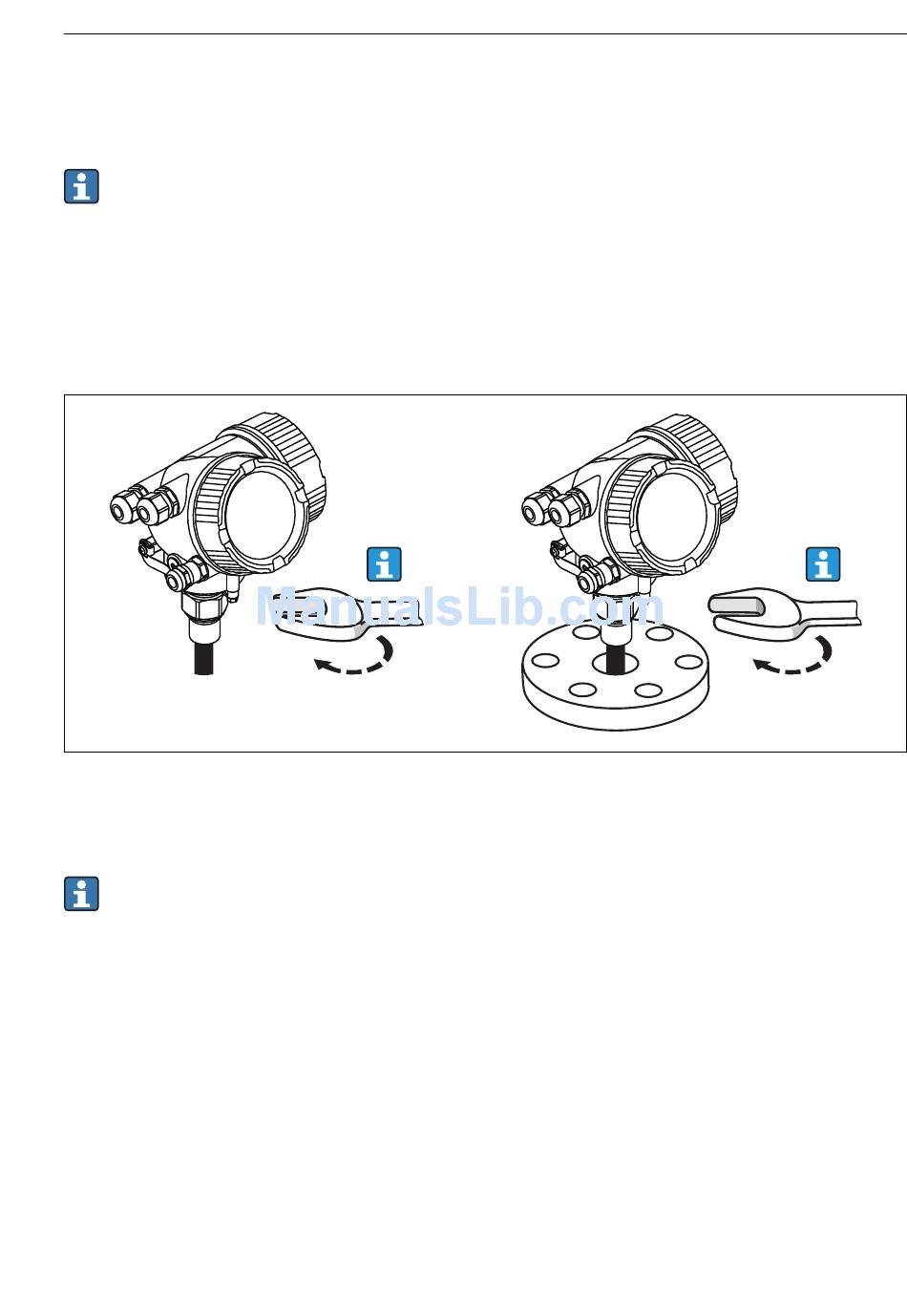 ManualsLib.com