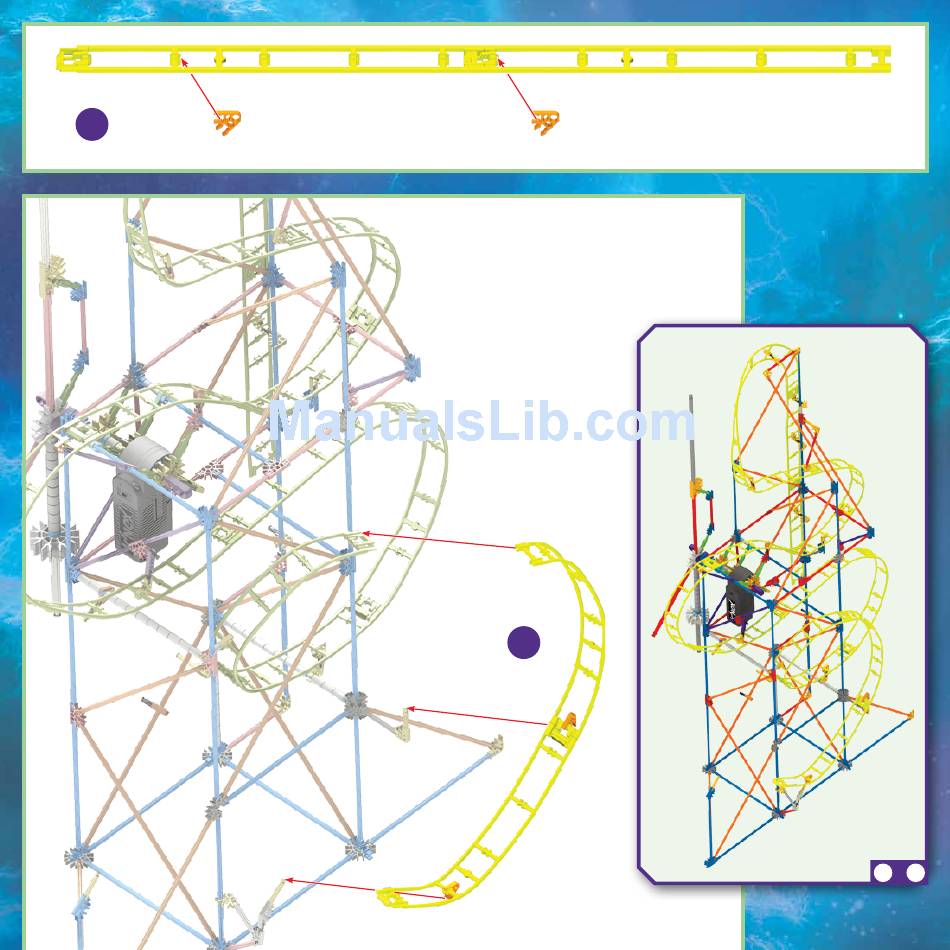 ManualsLib.com