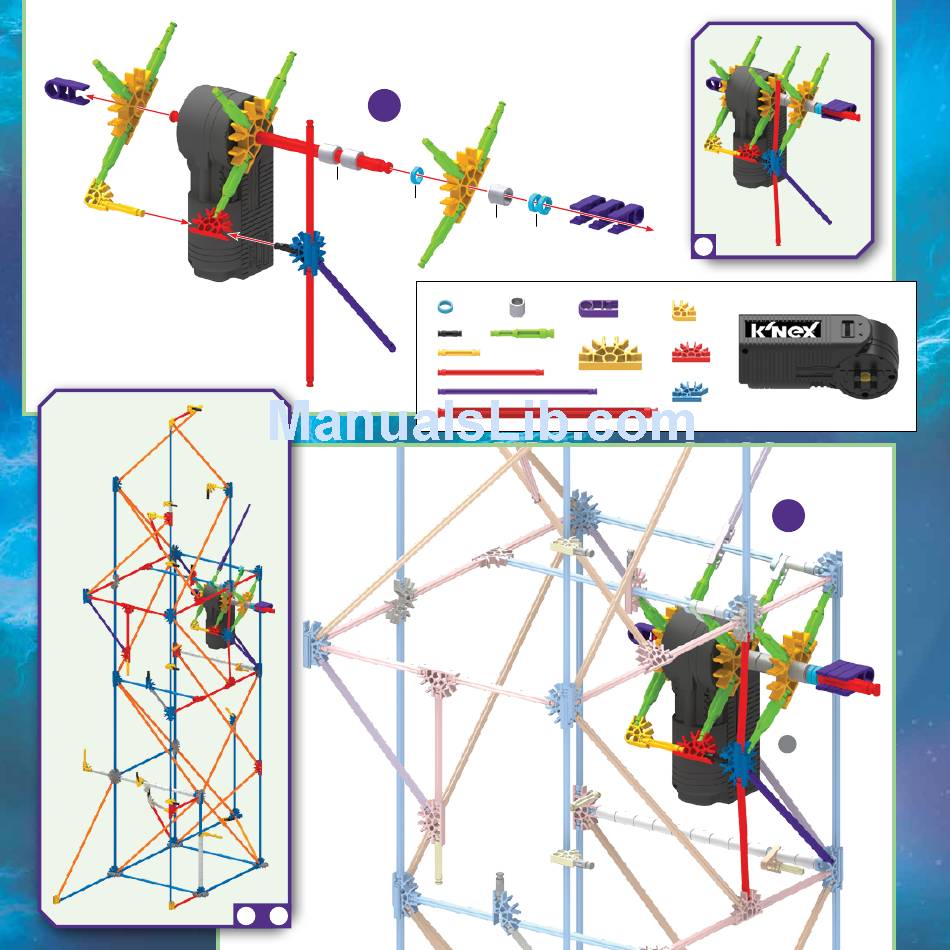 K'NEX

ManualsLib.com