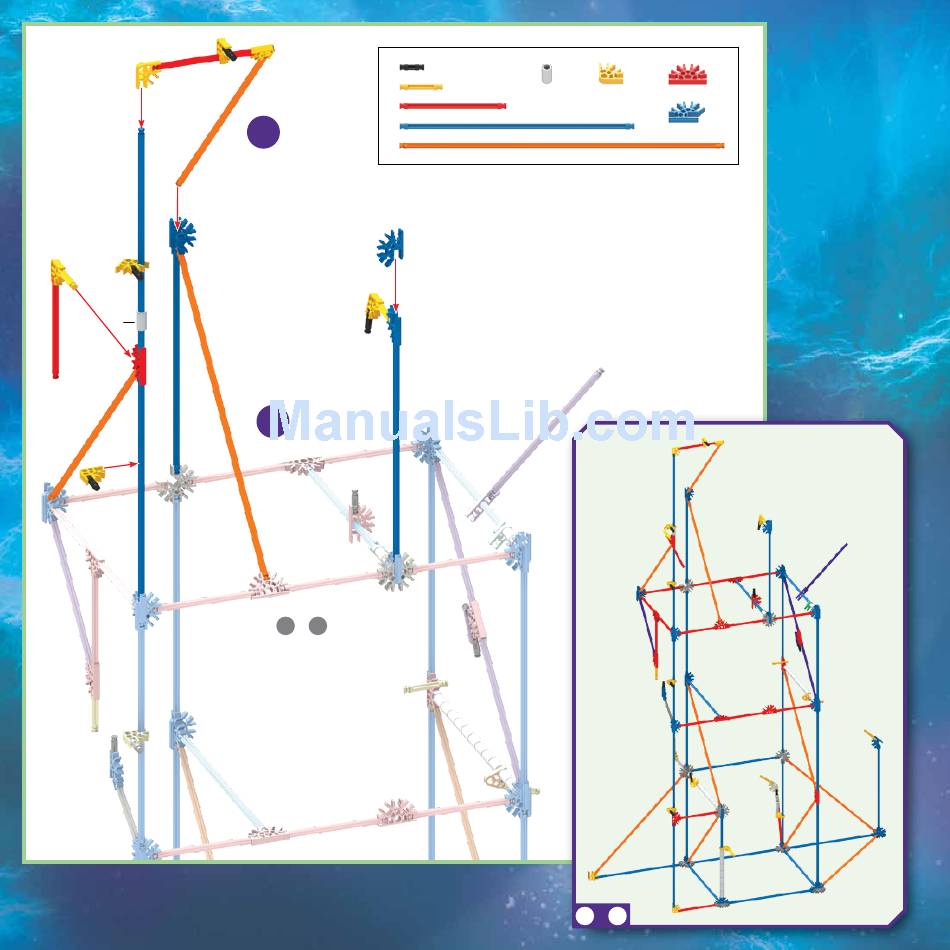 ManualsLib.com