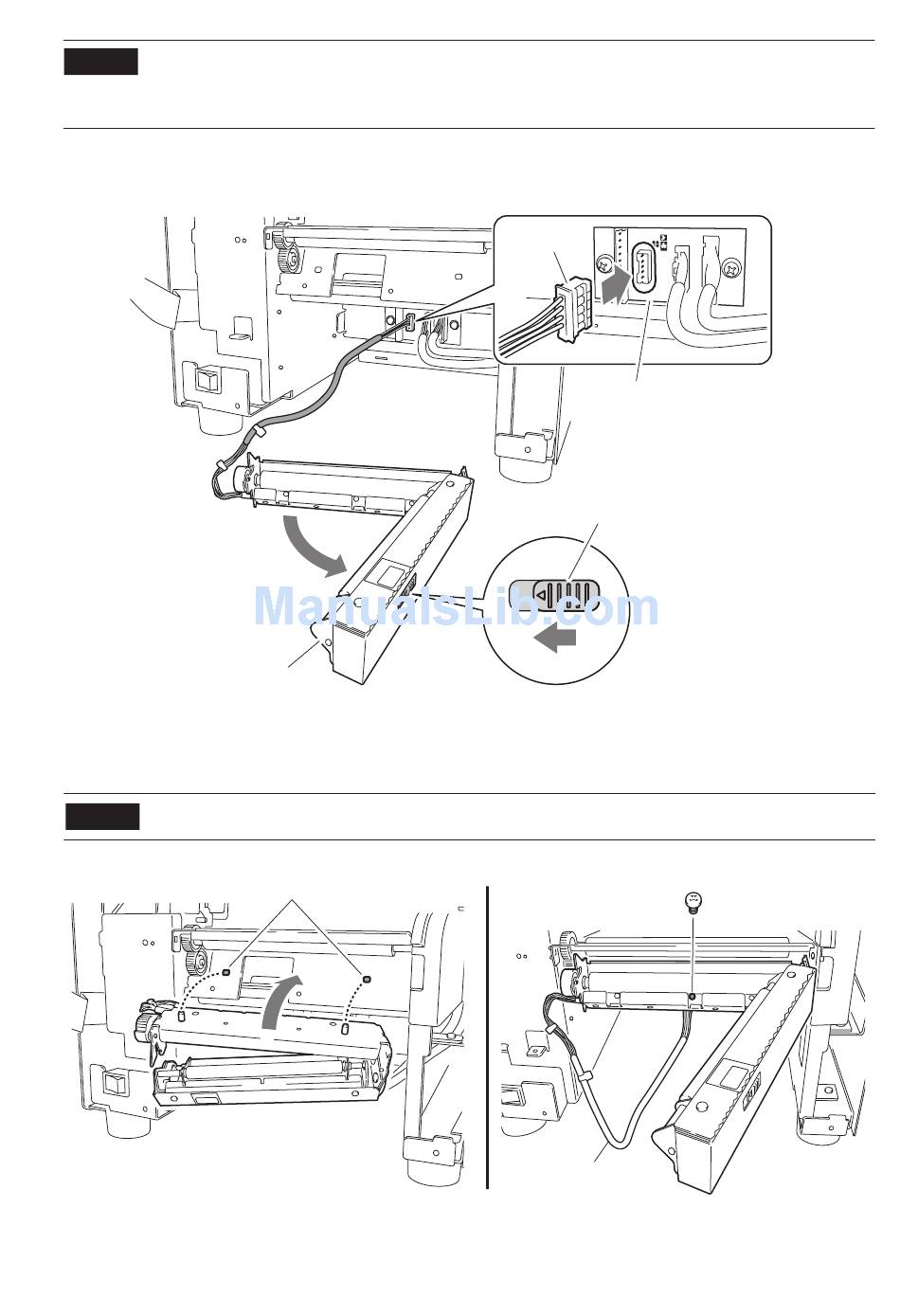 ManualsLib.com