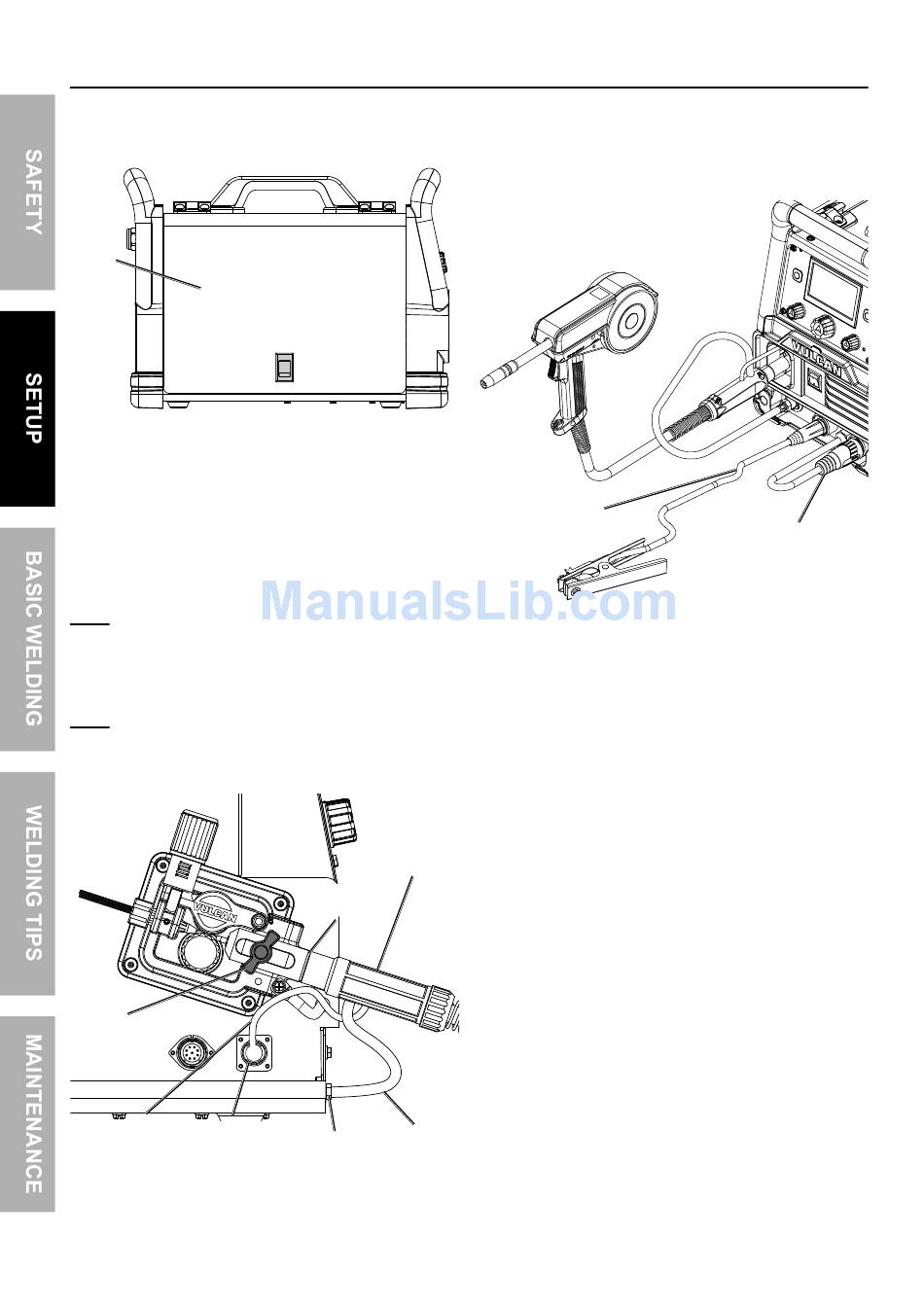 SAFETY

SETUP

BASIC WELDING

WELDING TIPS

MAINTENANCE

VULCAN

VULCAN

ManualsLib.com