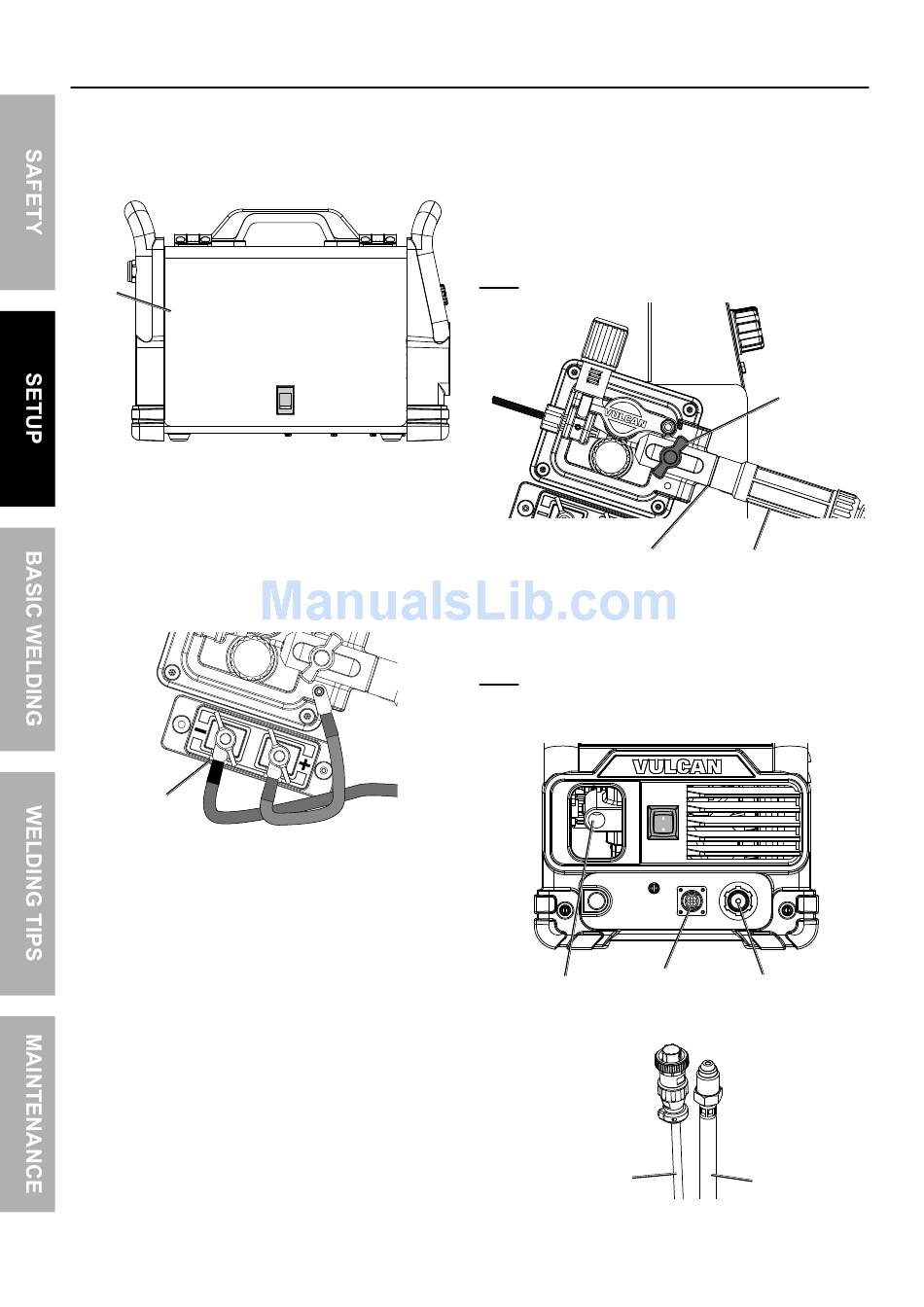 SAFETY

SETUP

BASIC WELDING

WELDING TIPS

MAINTENANCE

VULCAN

ManualsLib.com

VULCAN