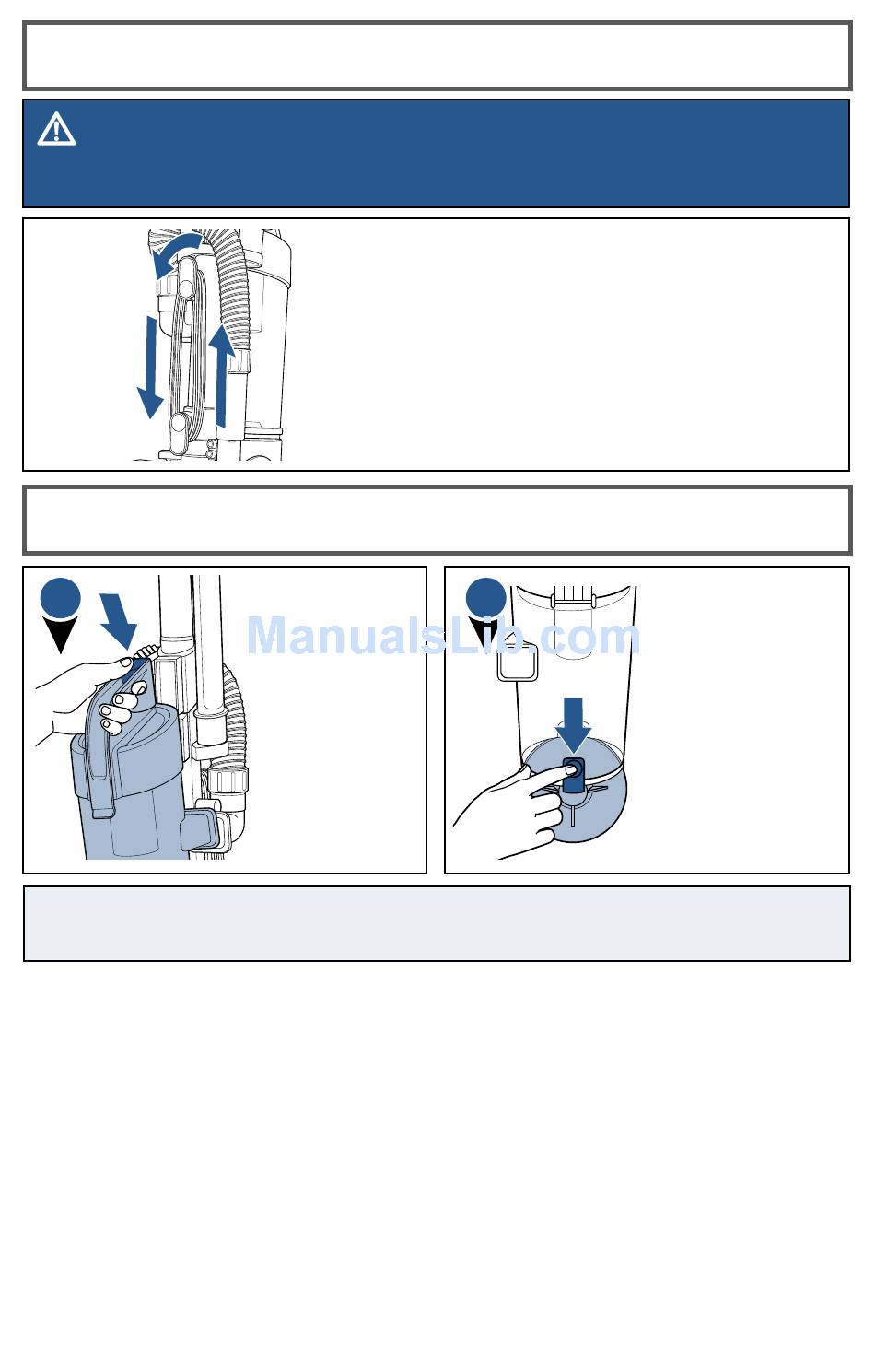 ManualsLib.com