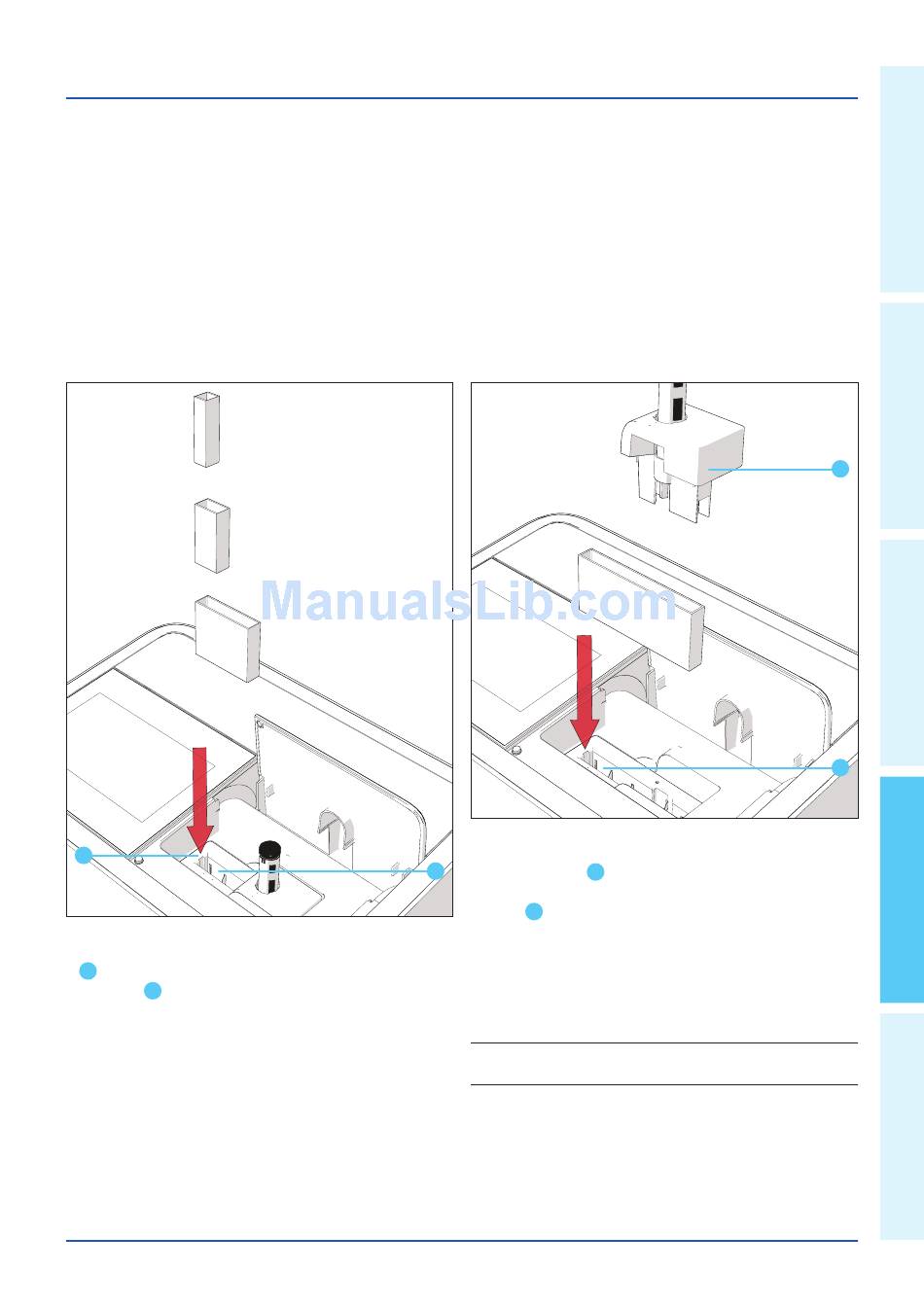 ManualsLib.com