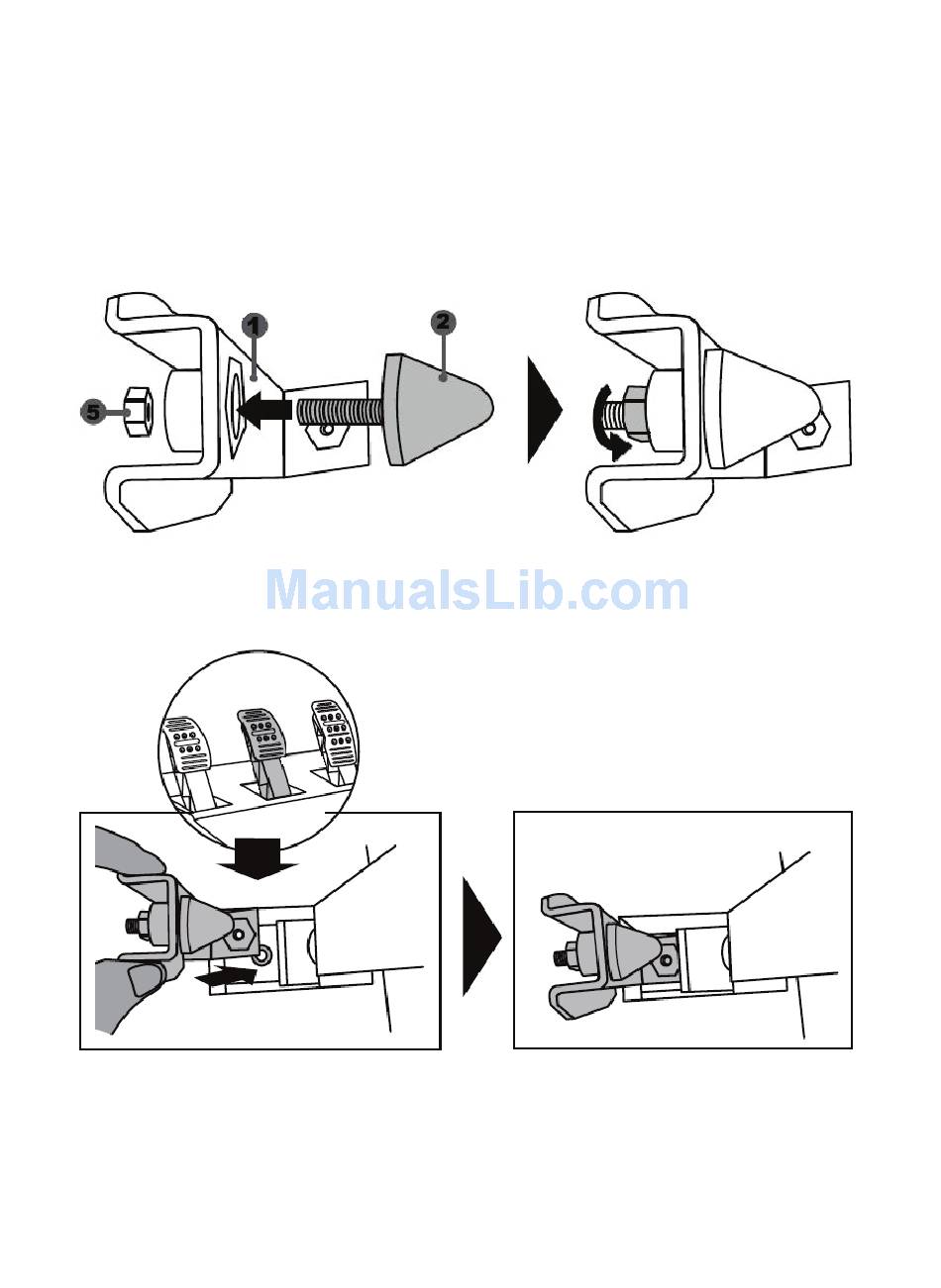 1
2
5
ManualsLib.com