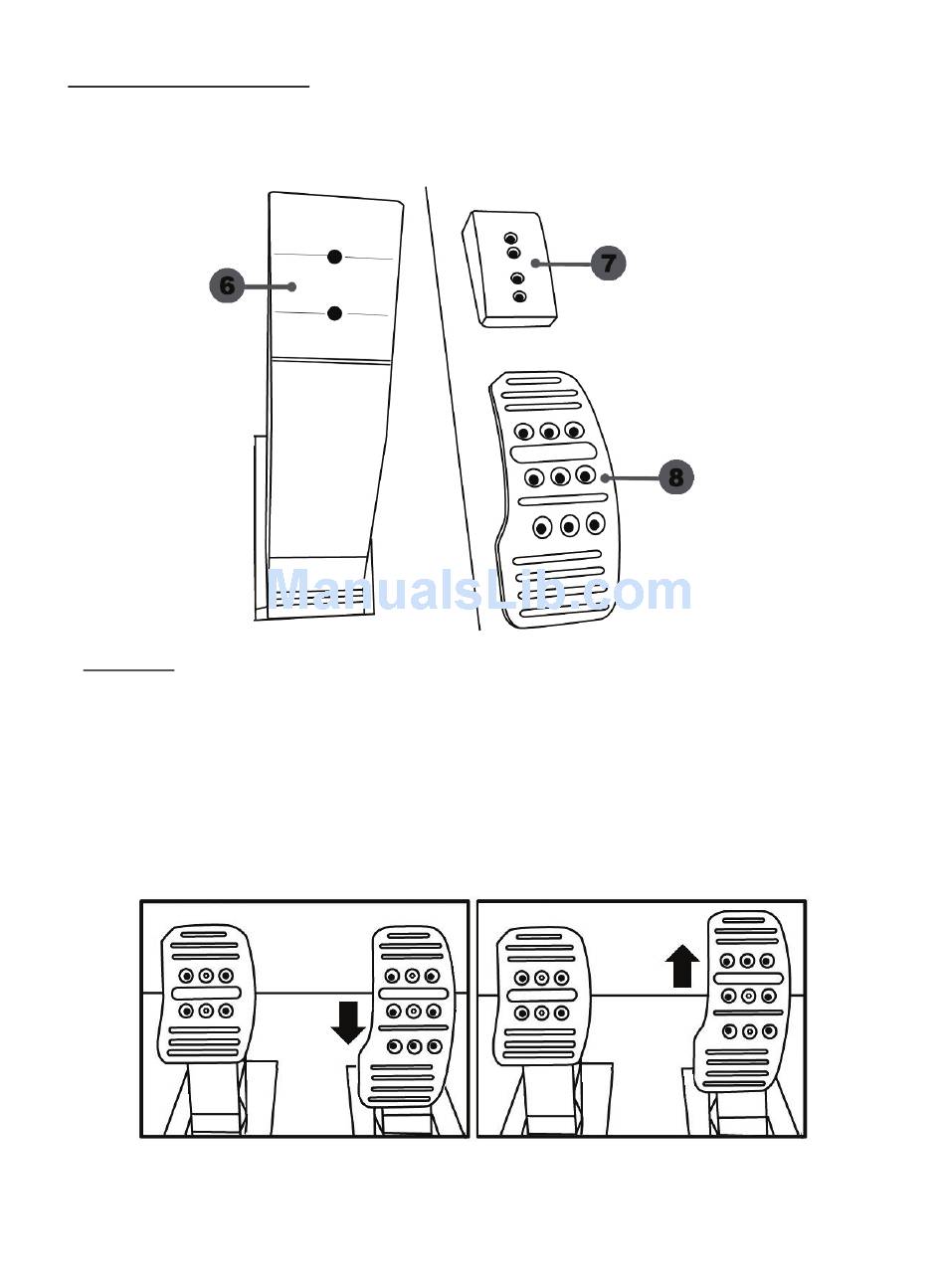 6

7

8

ManualsLib.com