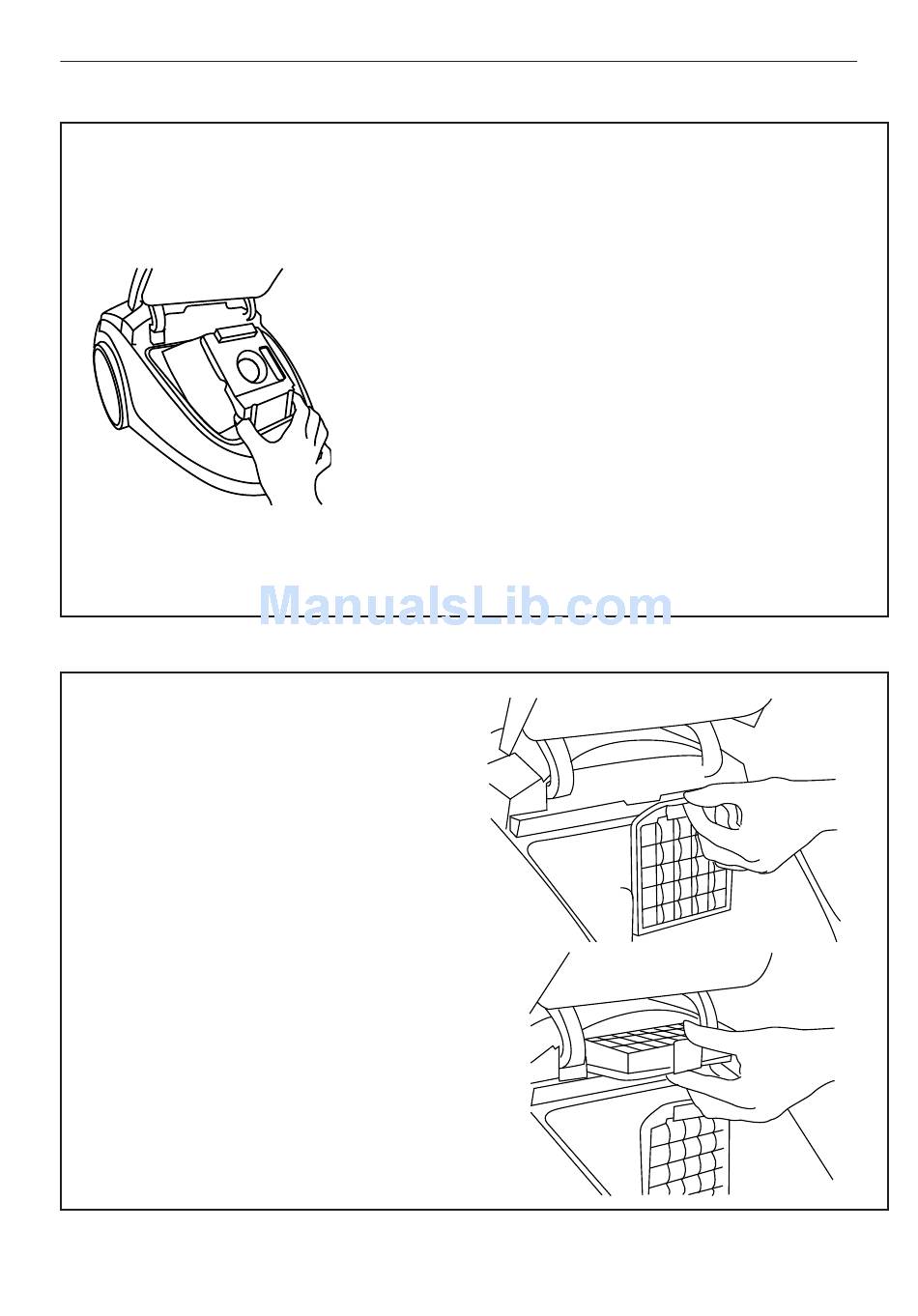 ManualsLib.com