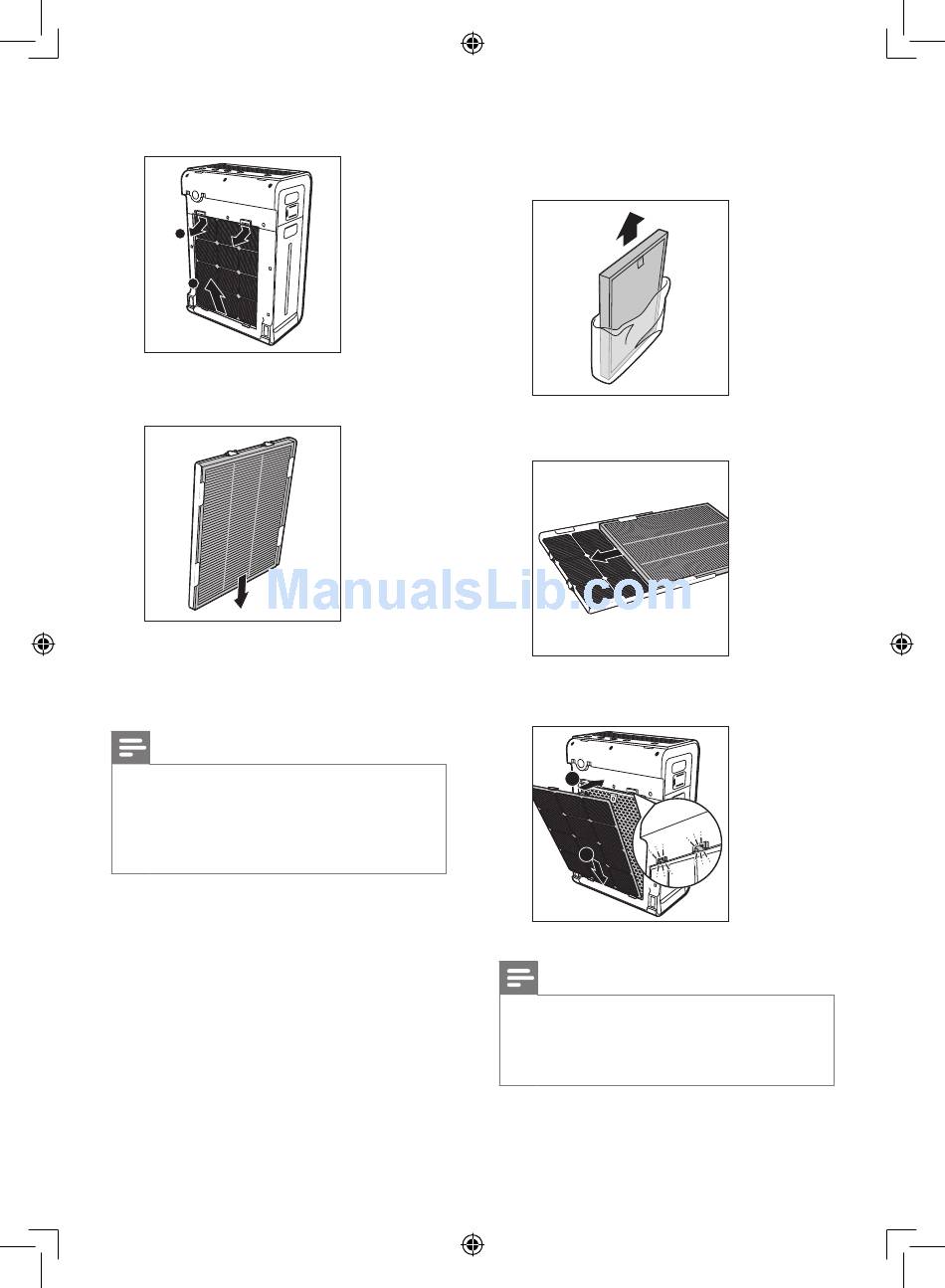 ManualsLib.com