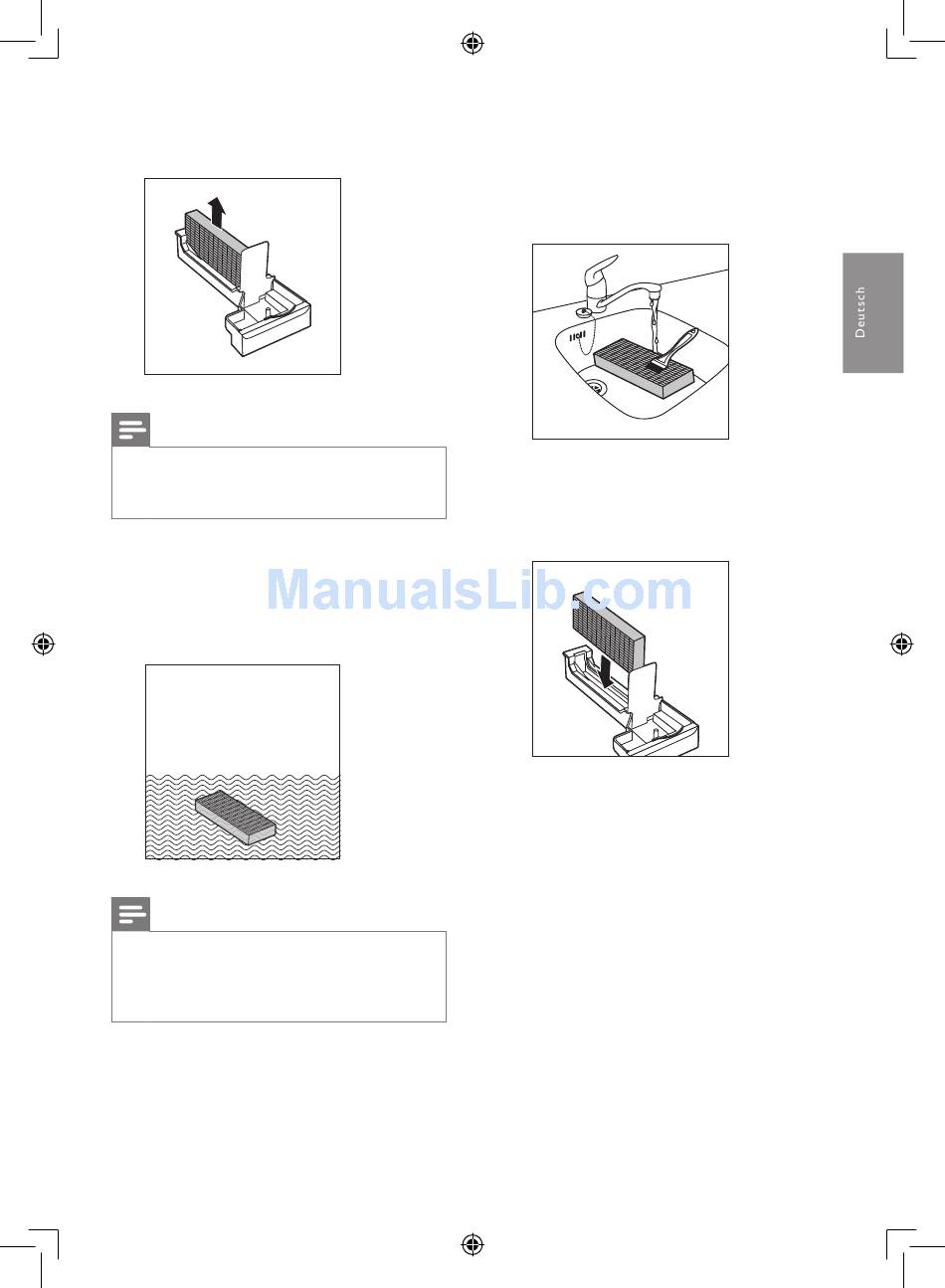 Deutsch

ManualsLib.com