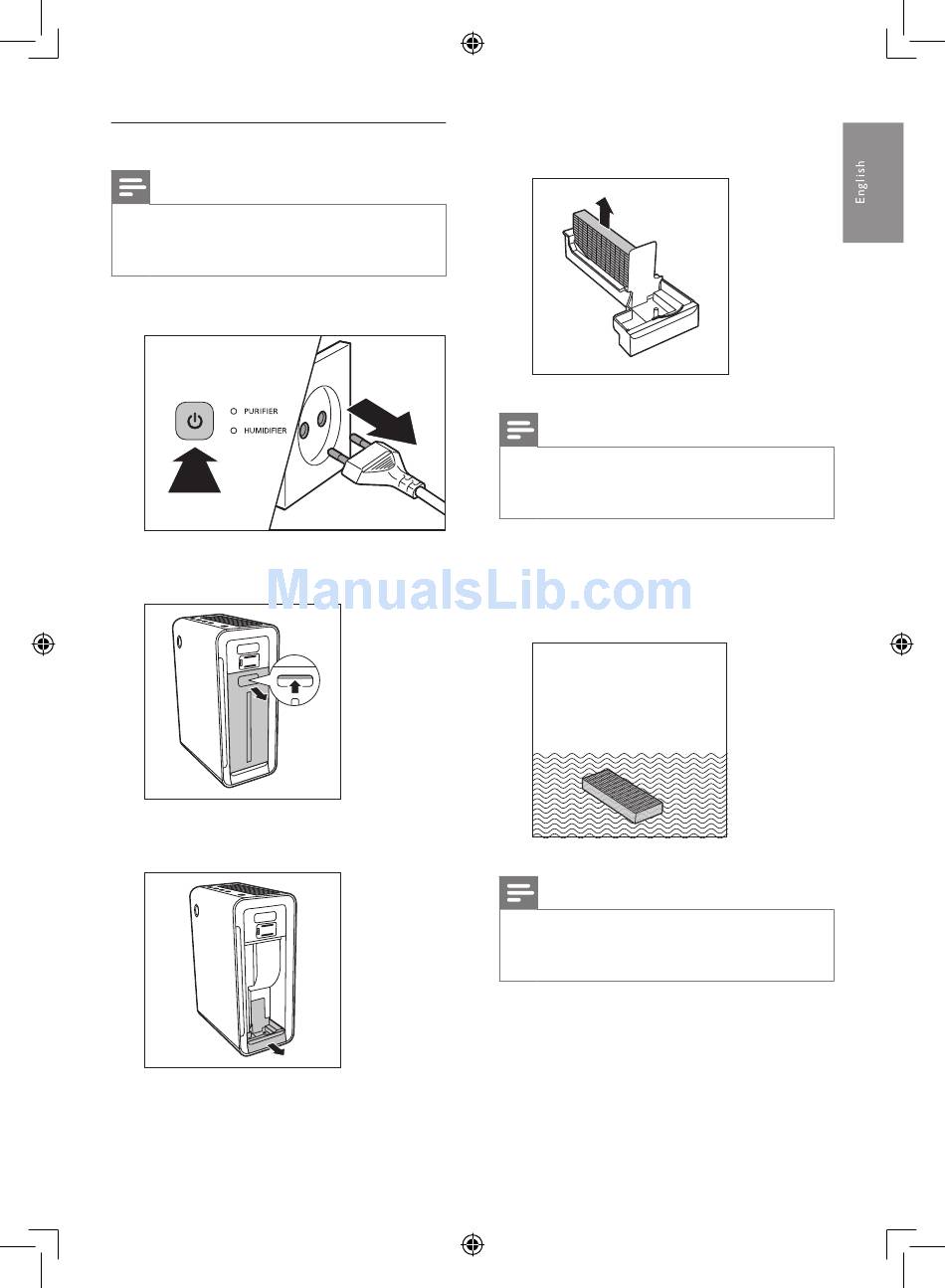 English

PURIFIER
HUMIDIFIER

ManualsLib.com