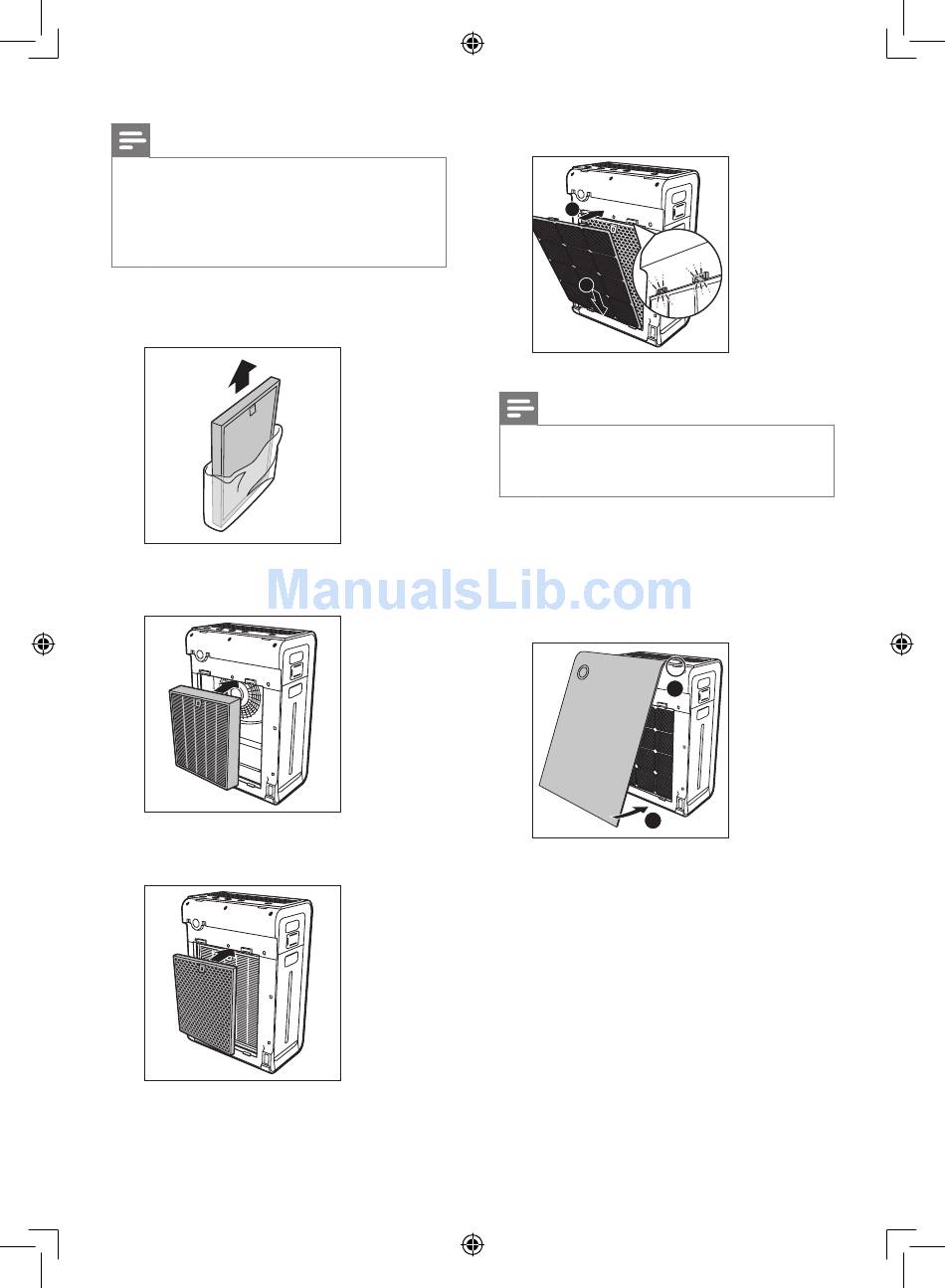 ManualsLib.com