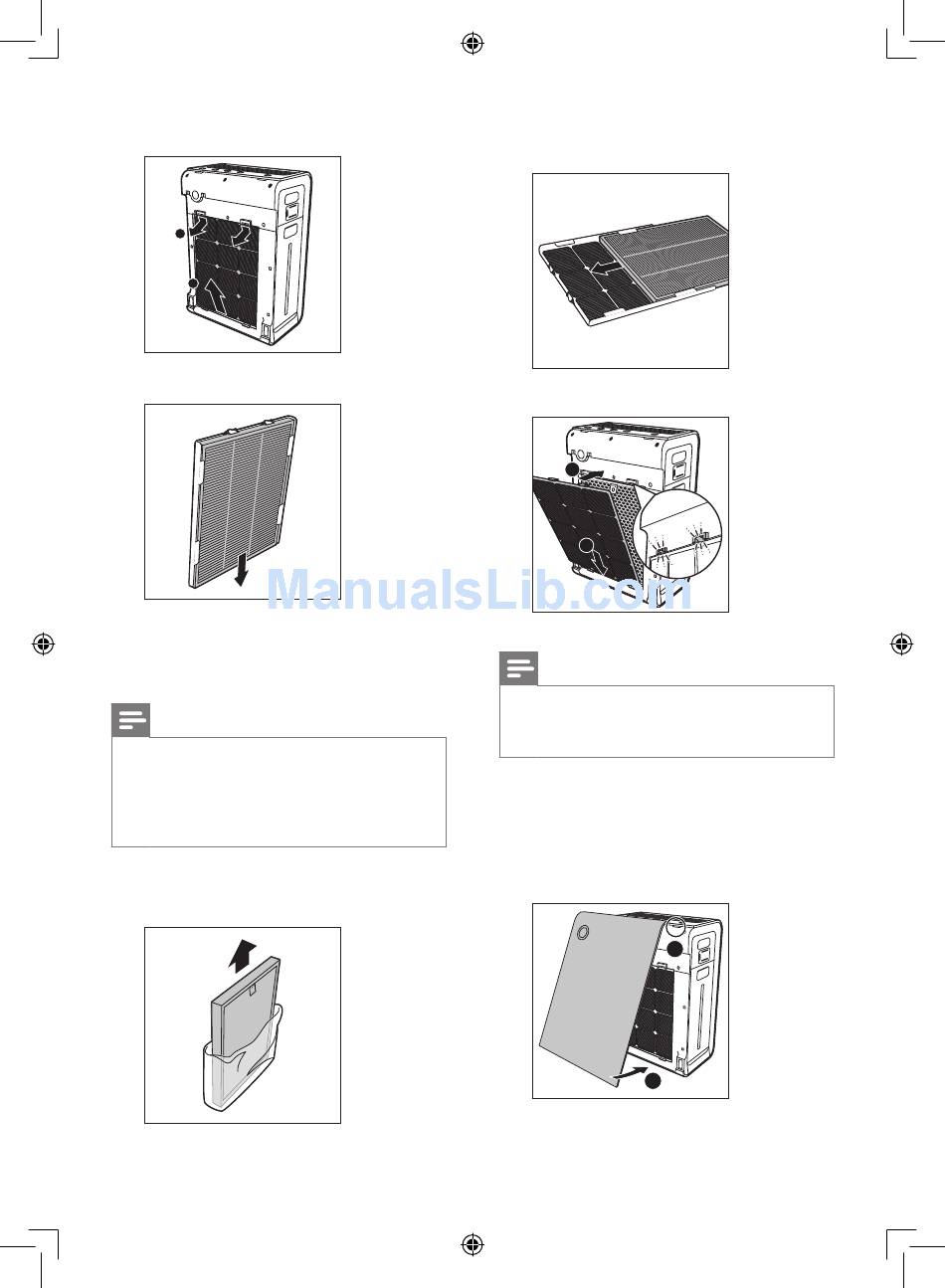 ManualsLib.com