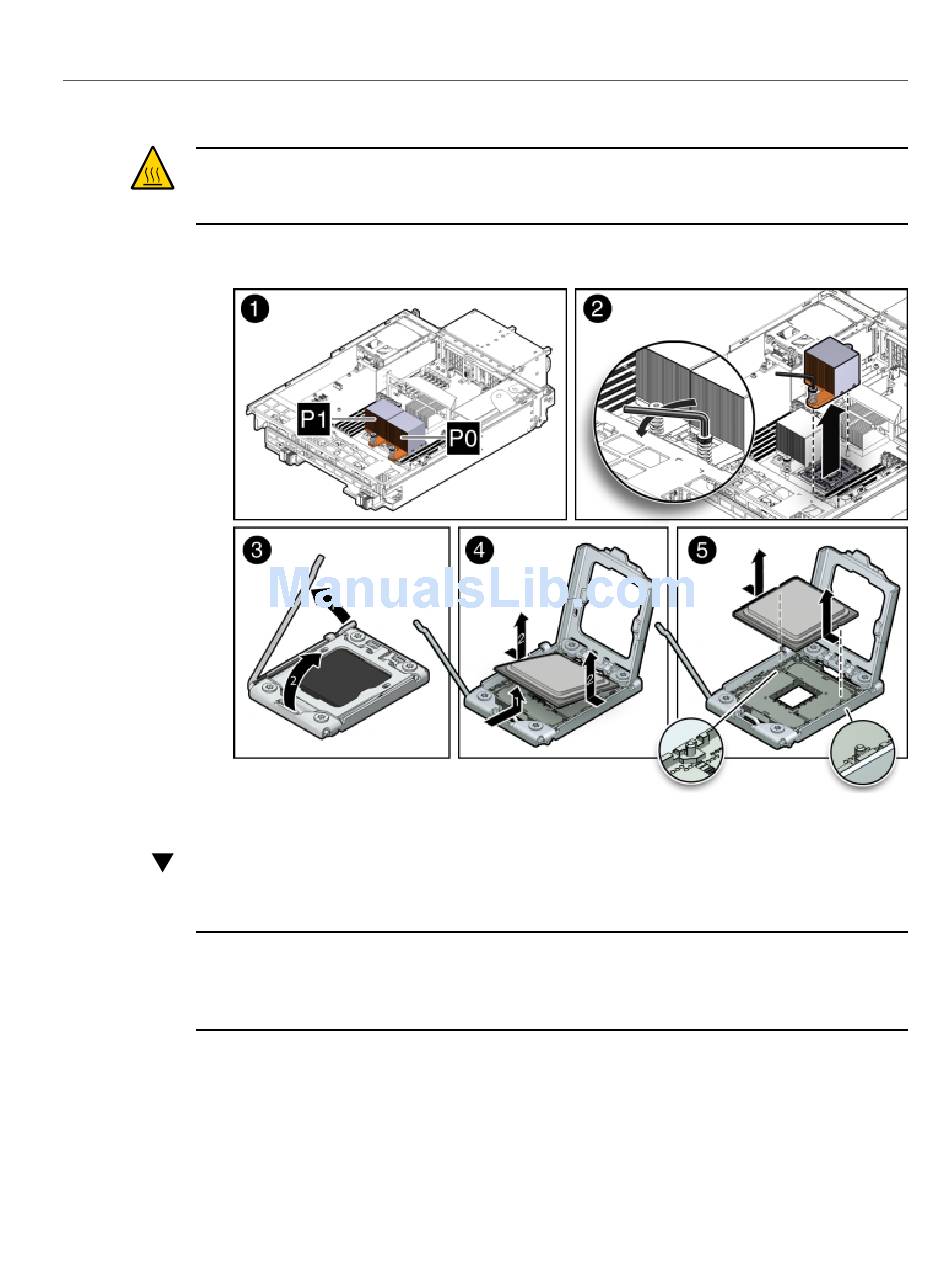 1

P1

P0

2

3

2

4

2

2

5

ManualsLib.com