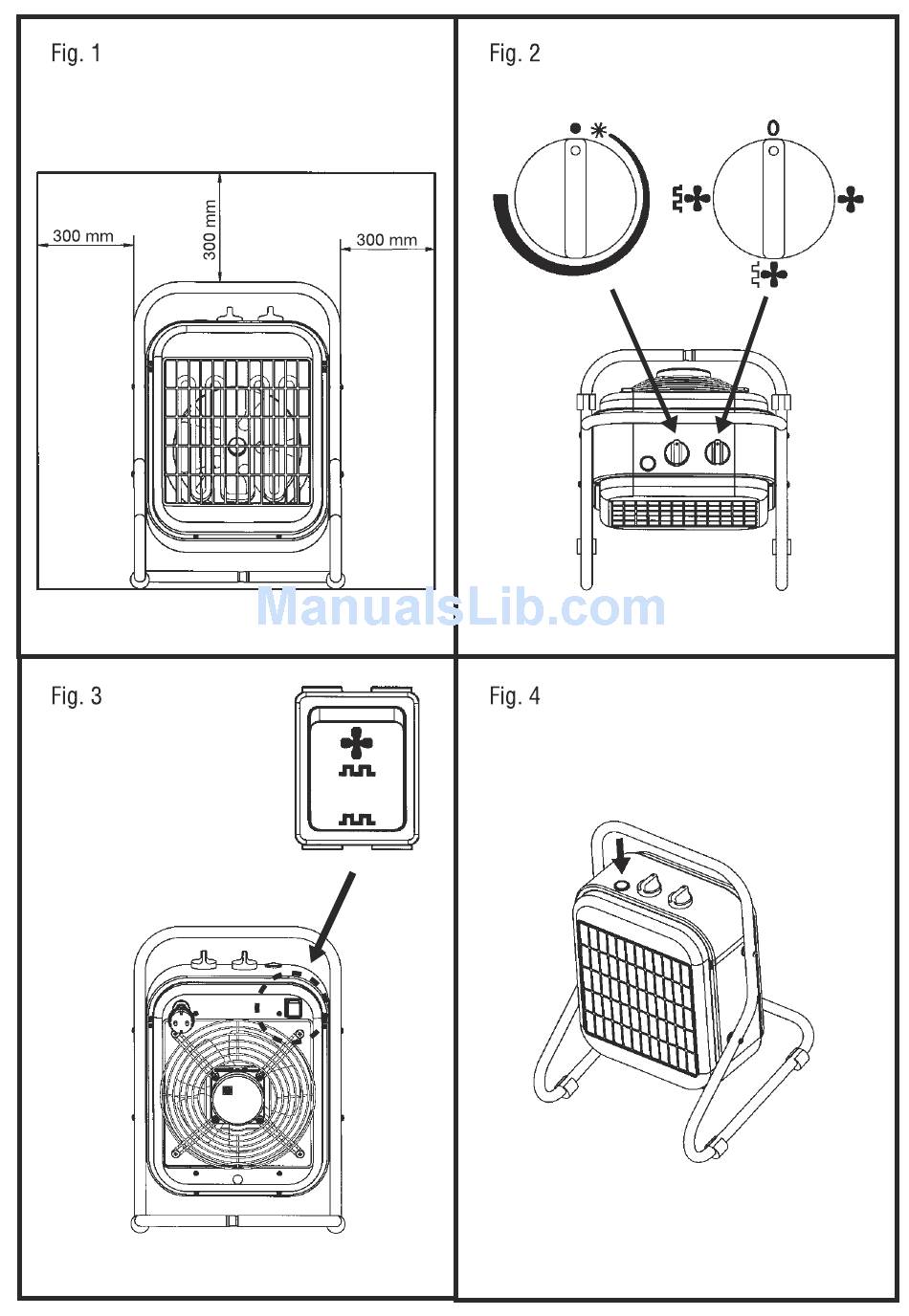 Fig. 1

300 mm

300 mm

300 mm

Fig. 2

0

ManualsLib.com

Fig. 3

Fig. 4