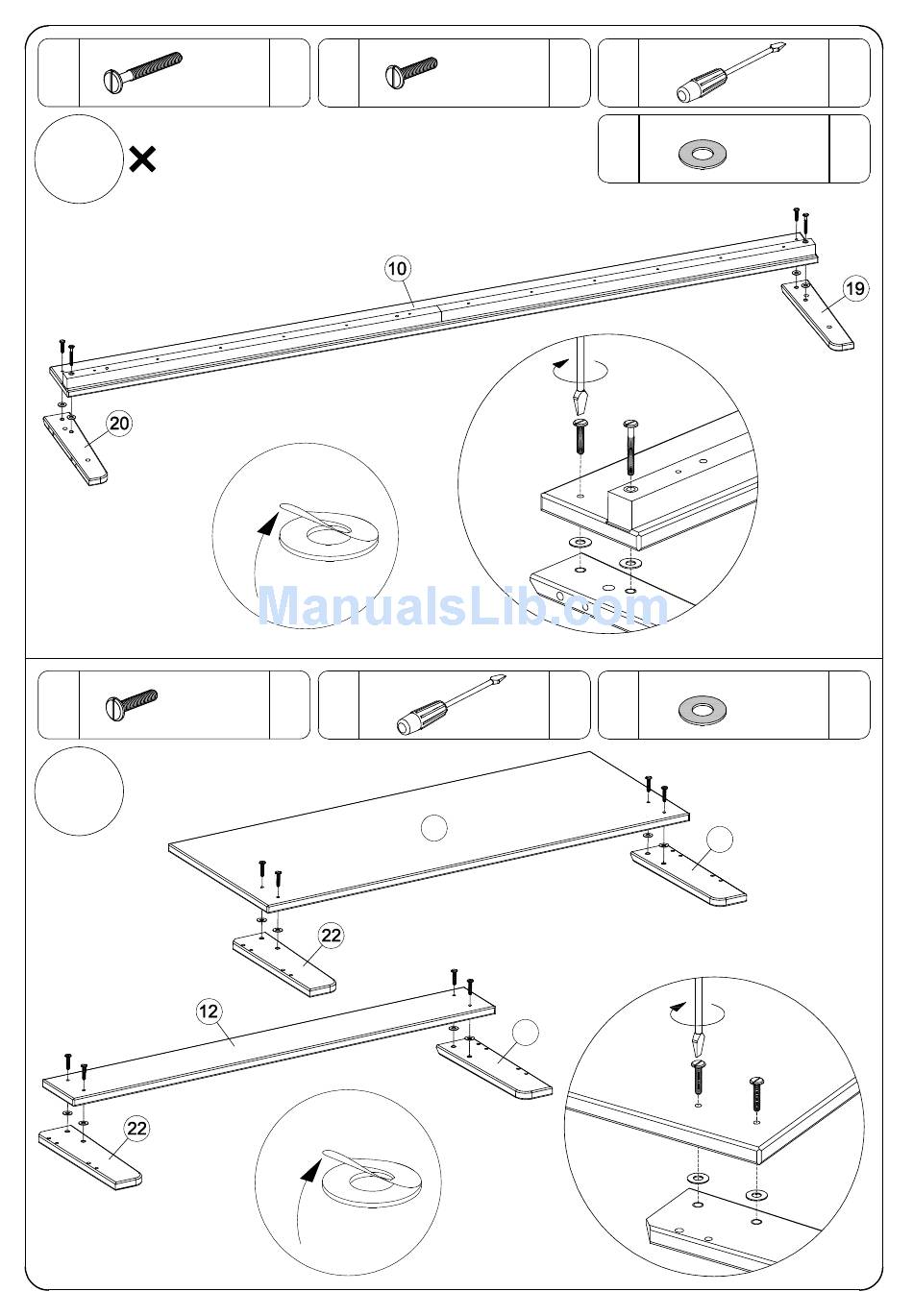 10
19
20
ManualsLib.com
22
12
22