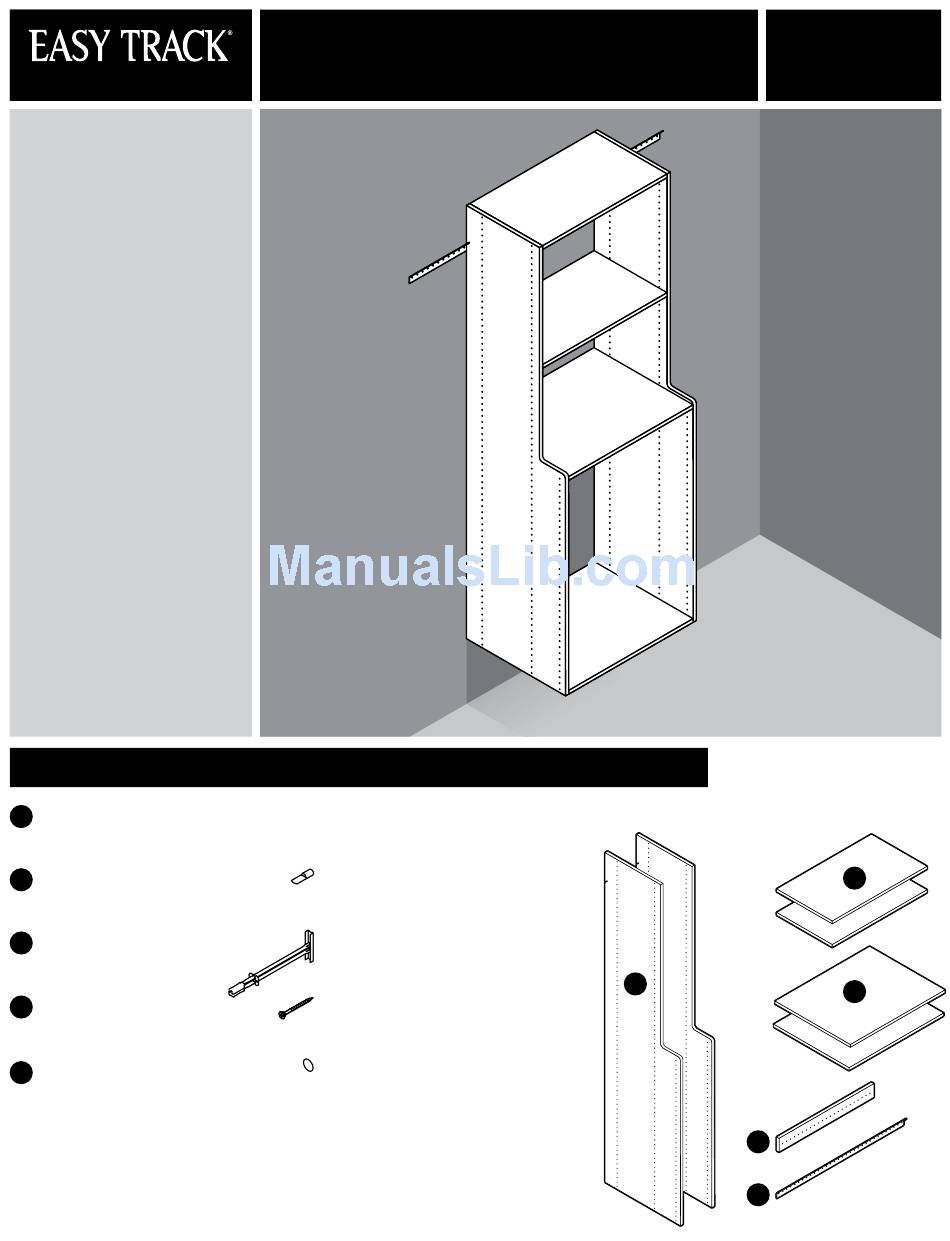 EASY TRACK®

ManualsLib.com